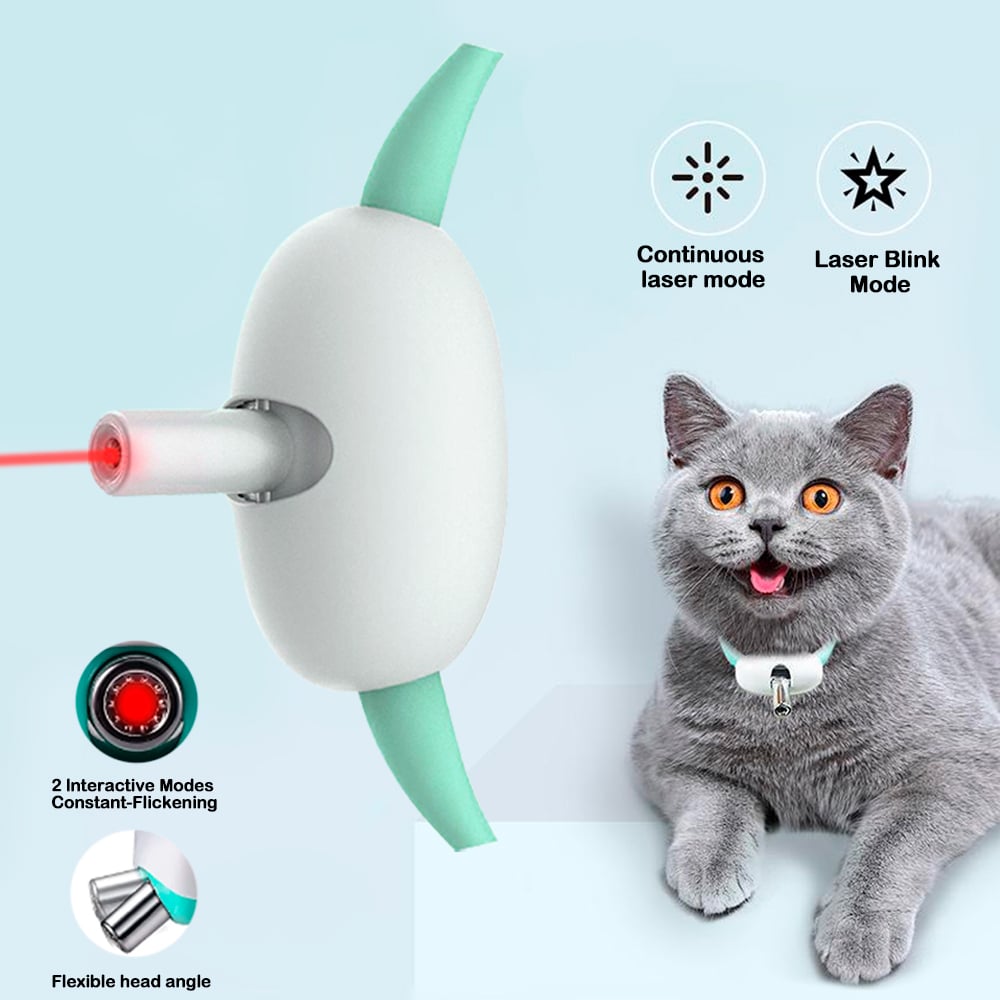 Continuous laser mode

Laser Blink Mode

2 Interactive Modes Constant-Flickening

Flexible head angle