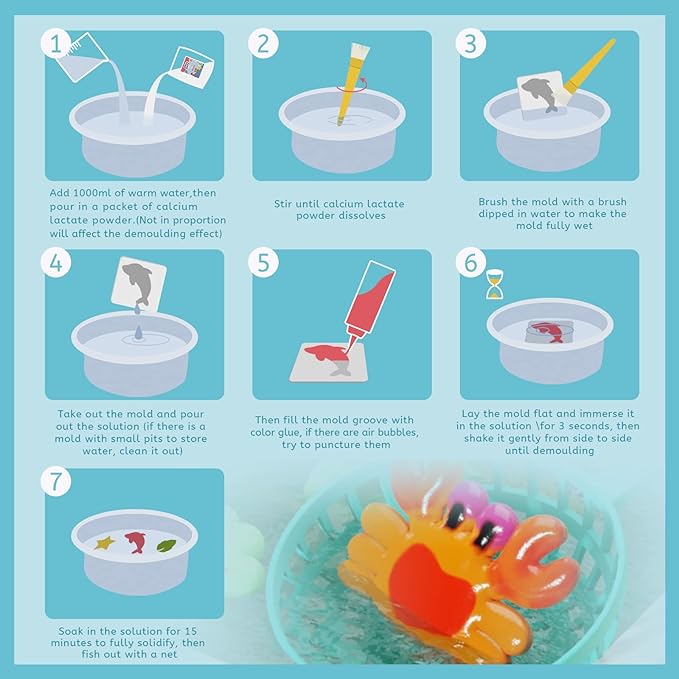 1

Add 1000ml of warm water,then pour in a packet of calcium lactate powder.(Not in proportion will affect the demoulding effect)

2

Stir until calcium lactate powder dissolves

3

Brush the mold with a brush dipped in water to make the mold fully wet

4

Take out the mold and pour out the solution (if there is a mold with small pits to store water, clean it out)

5

Then fill the mold groove with color glue, if there are air bubbles, try to puncture them

6

Lay the mold flat and immerse it in the solution \for 3 seconds, then shake it gently from side to side until demoulding

7

Soak in the solution for 15 minutes to fully solidify, then fish out with a net