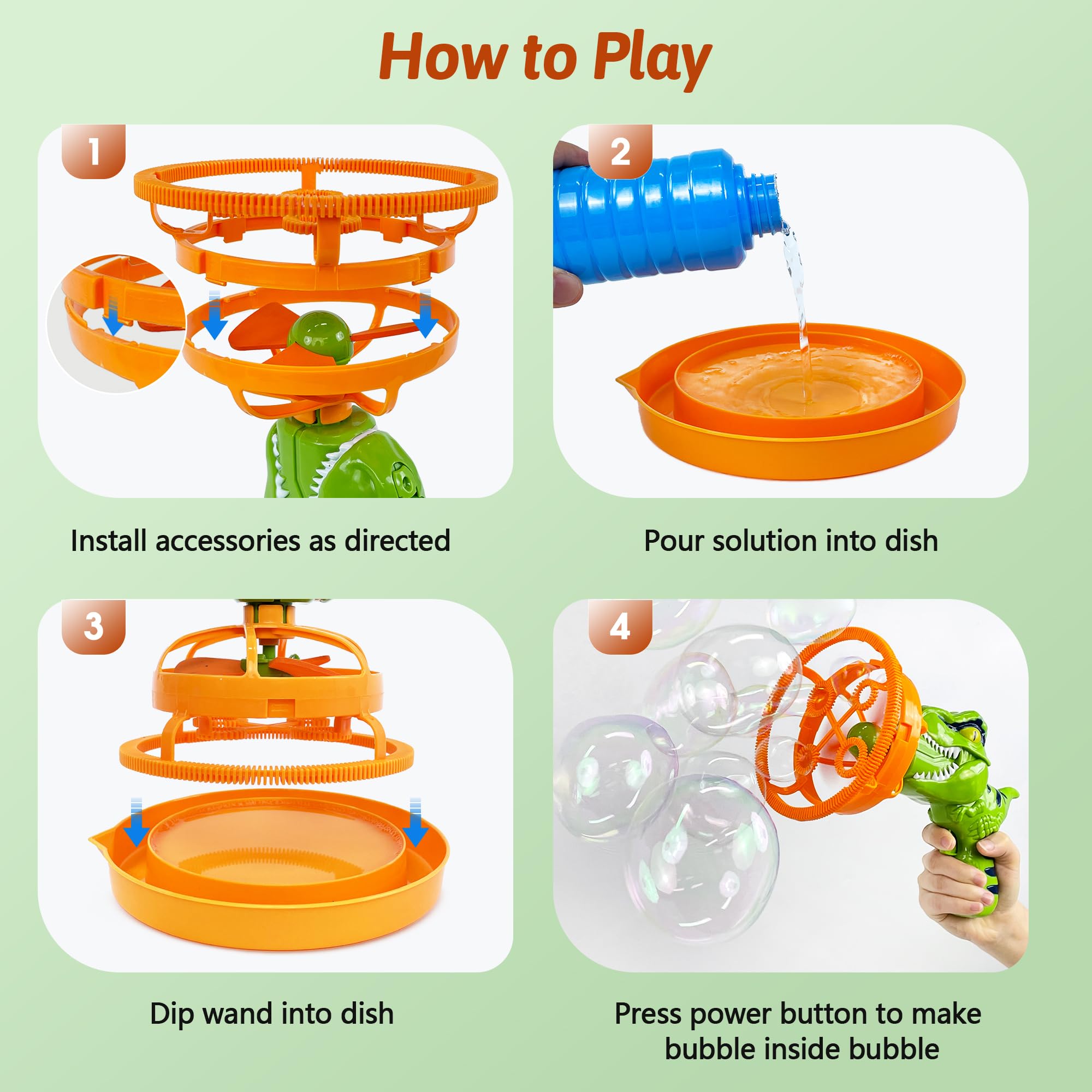 How to Play

1

Install accessories as directed

2

Pour solution into dish

3

Dip wand into dish

4

Press power button to make bubble inside bubble