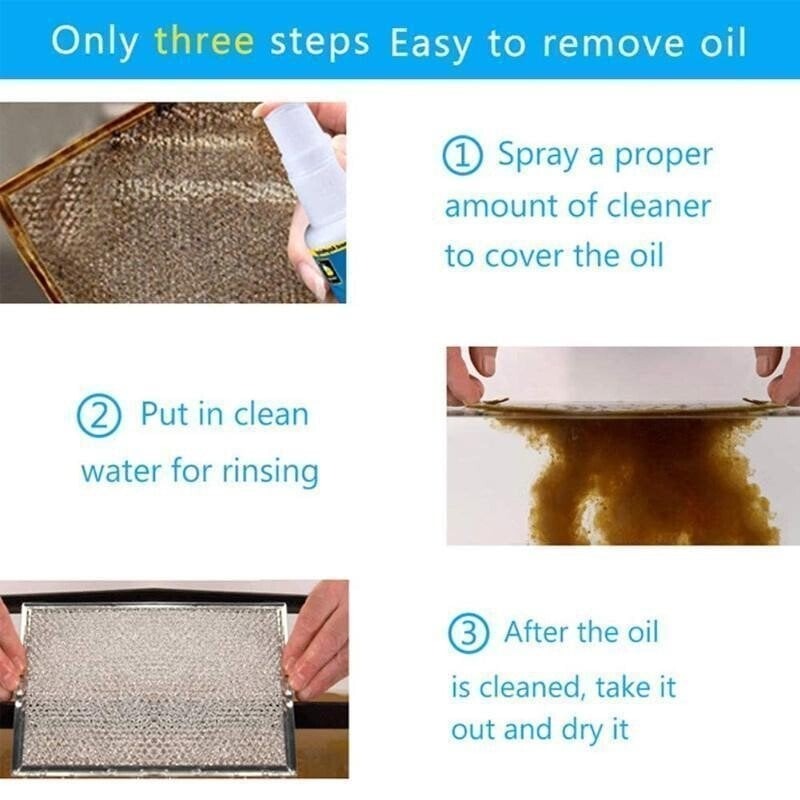 Only three steps Easy to remove oil

① Spray a proper amount of cleaner to cover the oil

② Put in clean water for rinsing

③ After the oil is cleaned, take it out and dry it