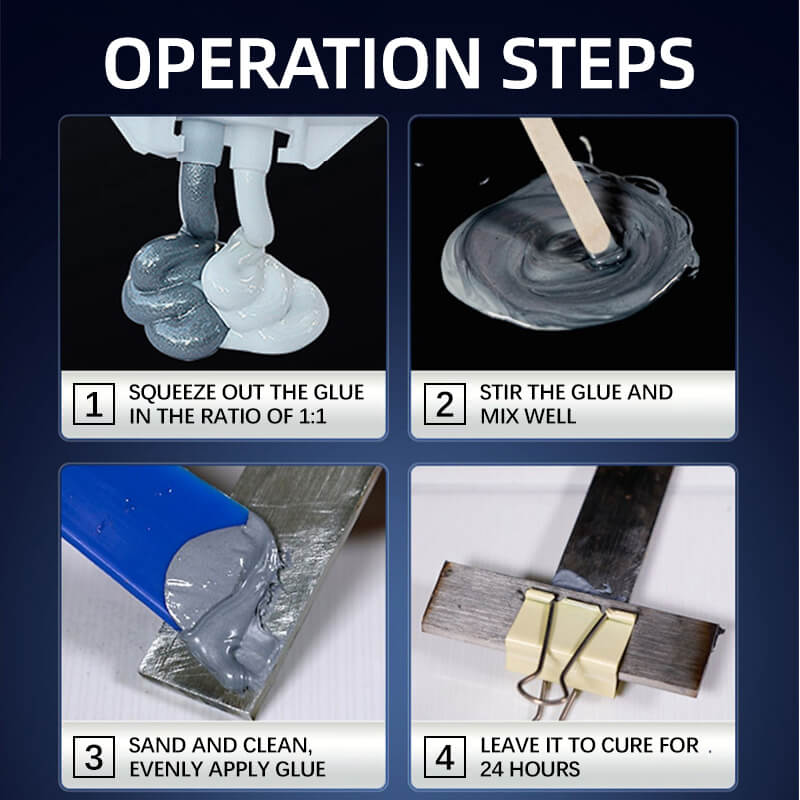 OPERATION STEPS

1 SQUEEZE OUT THE GLUE IN THE RATIO OF 1:1

2 STIR THE GLUE AND MIX WELL

3 SAND AND CLEAN, EVENLY APPLY GLUE

4 LEAVE IT TO CURE FOR 24 HOURS