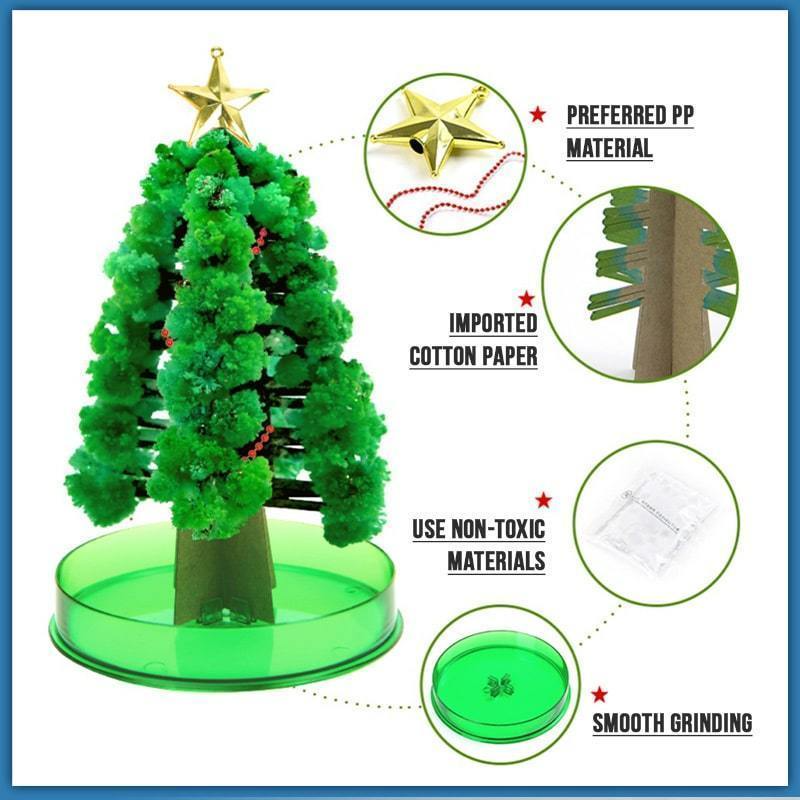 PREFERRED PP MATERIAL

IMPORTED COTTON PAPER

USE NON-TOXIC MATERIALS

SMOOTH GRINDING