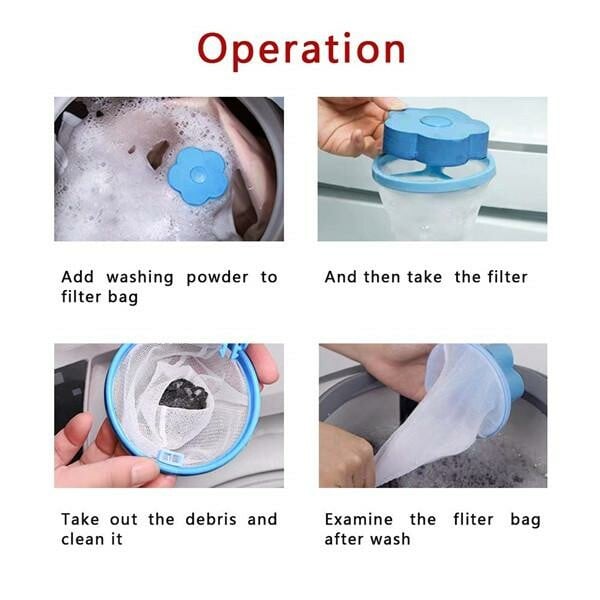 Operation

Add washing powder to filter bag

And then take the filter

Take out the debris and clean it

Examine the fliter bag after wash