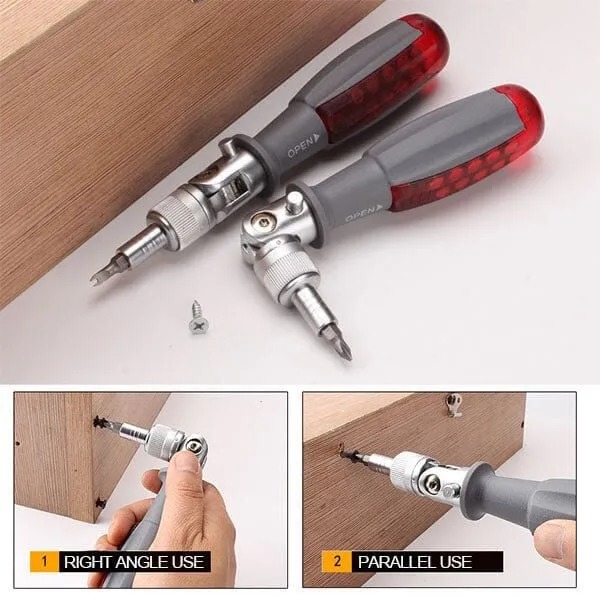 OPEN

OPEN

1 RIGHT ANGLE USE

2 PARALLEL USE