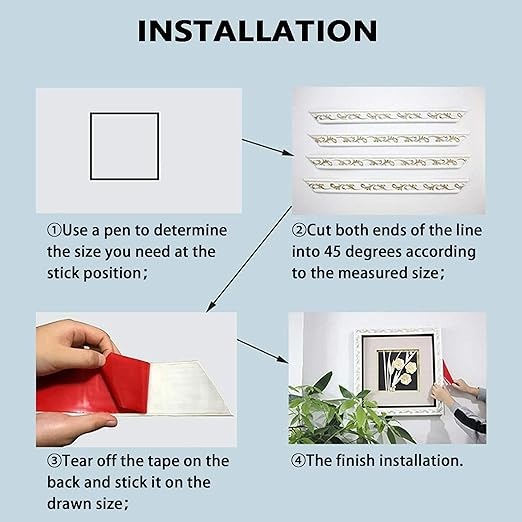 INSTALLATION

①Use a pen to determine the size you need at the stick position;

②Cut both ends of the line into 45 degrees according to the measured size;

③Tear off the tape on the back and stick it on the drawn size;

④The finish installation.