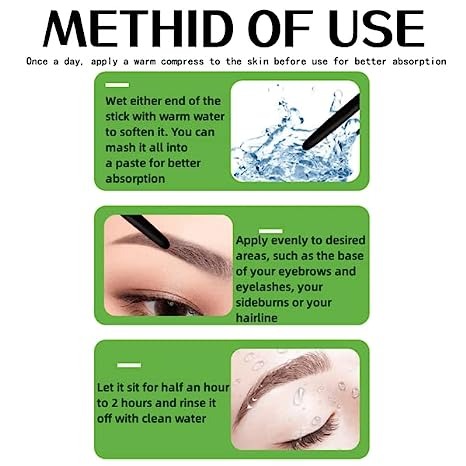 METHID OF USE

Once a day, apply a warm compress to the skin before use for better absorption

Wet either end of the stick with warm water to soften it. You can mash it all into a paste for better absorption

Apply evenly to desired areas, such as the base of your eyebrows and eyelashes, your sideburns or your hairline

Let it sit for half an hour to 2 hours and rinse it off with clean water