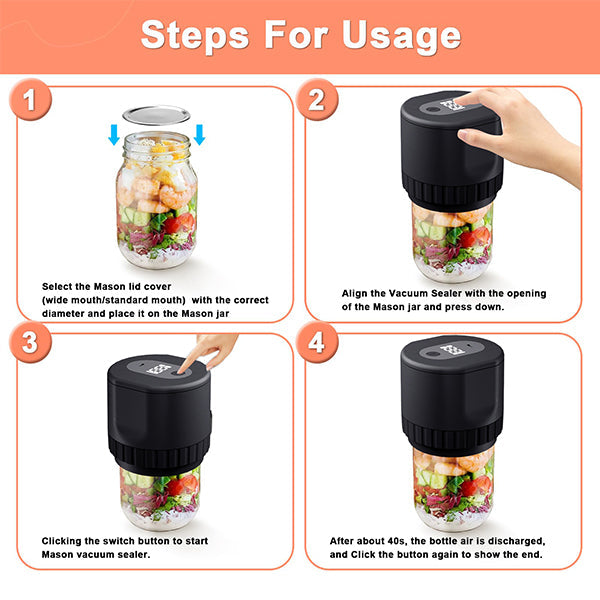 Steps For Usage

1

Select the Mason lid cover (wide mouth/standard mouth) with the correct diameter and place it on the Mason jar

2

Align the Vacuum Sealer with the opening of the Mason jar and press down.

3

Clicking the switch button to start Mason vacuum sealer.

4

After about 40s, the bottle air is discharged, and Click the button again to show the end.