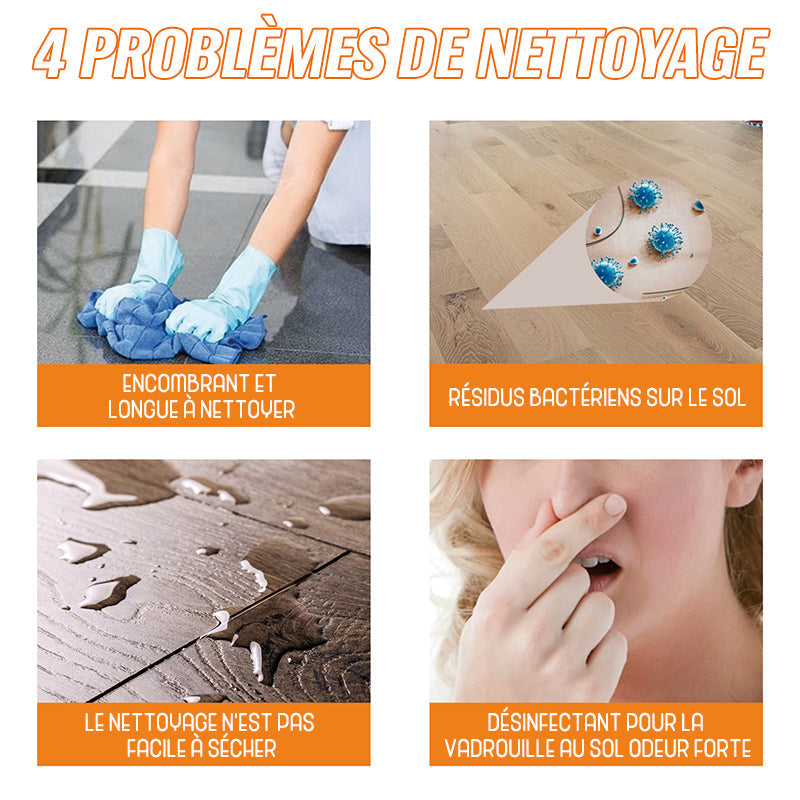 4 PROBLÈMES DE NETTOYAGE

ENCOMBRANT ET LONGUE À NETTOYER

RÉSIDUS BACTÉRIENS SUR LE SOL

LE NETTOYAGE N'EST PAS FACILE À SÉCHER

DÉSINFECTANT POUR LA VADROUILLE AU SOL ODEUR FORTE