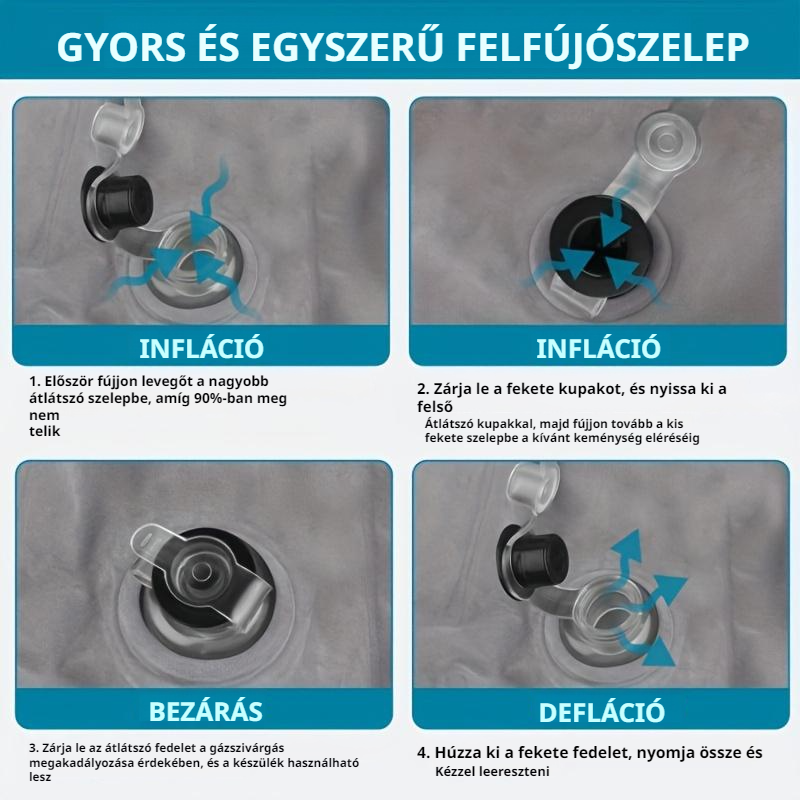 GYORS ÉS EGYSZERŰ FELFÚJÓSZELEP

INFLÁCIÓ

1. Először fújjon levegőt a nagyobb átlátszó szelepbe, amíg 90%-ban meg nem telik

INFLÁCIÓ

2. Zárja le a fekete kupakot, és nyissa ki a felső

Átlátszó kupakkal, majd fújjon tovább a kis fekete szelepbe a kívánt keménység eléréséig

BEZÁRÁS

3. Zárja le az átlátszó fedelet a gázszivárgás megakadályozása érdekében, és a készülék használható lesz

DEFLÁCIÓ

4. Húzza ki a fekete fedelet, nyomja össze és Kézzel leereszteni