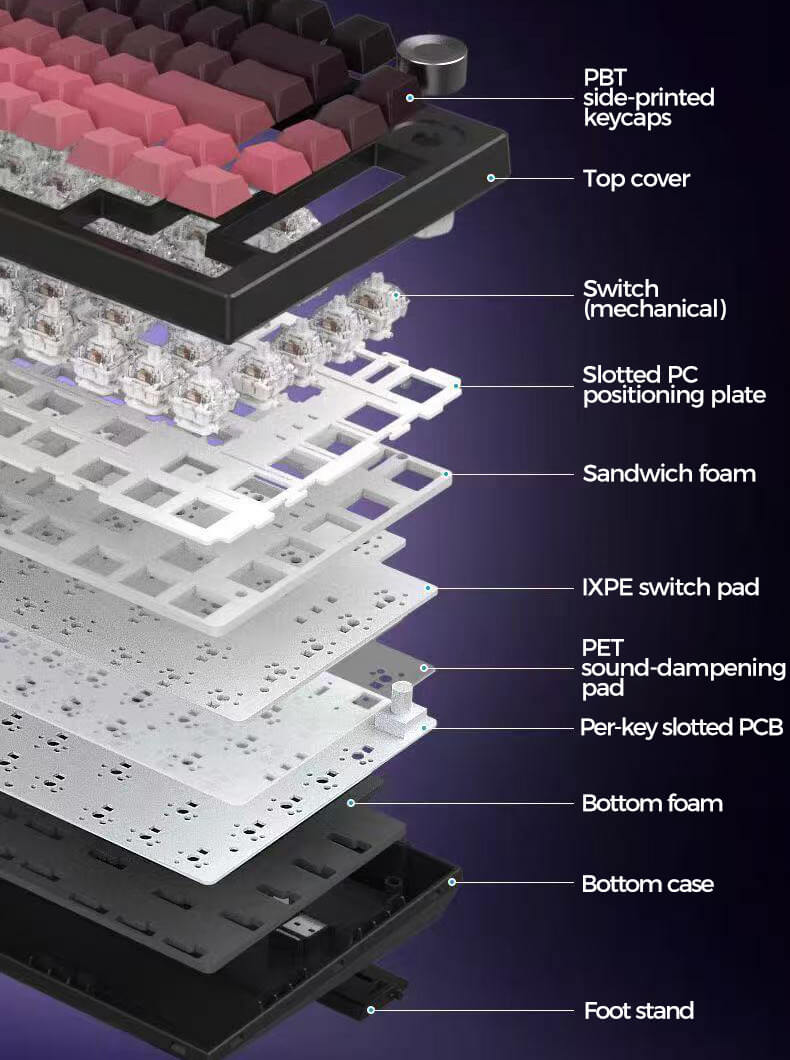 PBT side-printed keycaps

Top cover

Switch (mechanical)

Slotted PC positioning plate

Sandwich foam

IXPE switch pad

PET sound-dampening pad

Per-key slotted PCB

Bottom foam

Bottom case

Foot stand