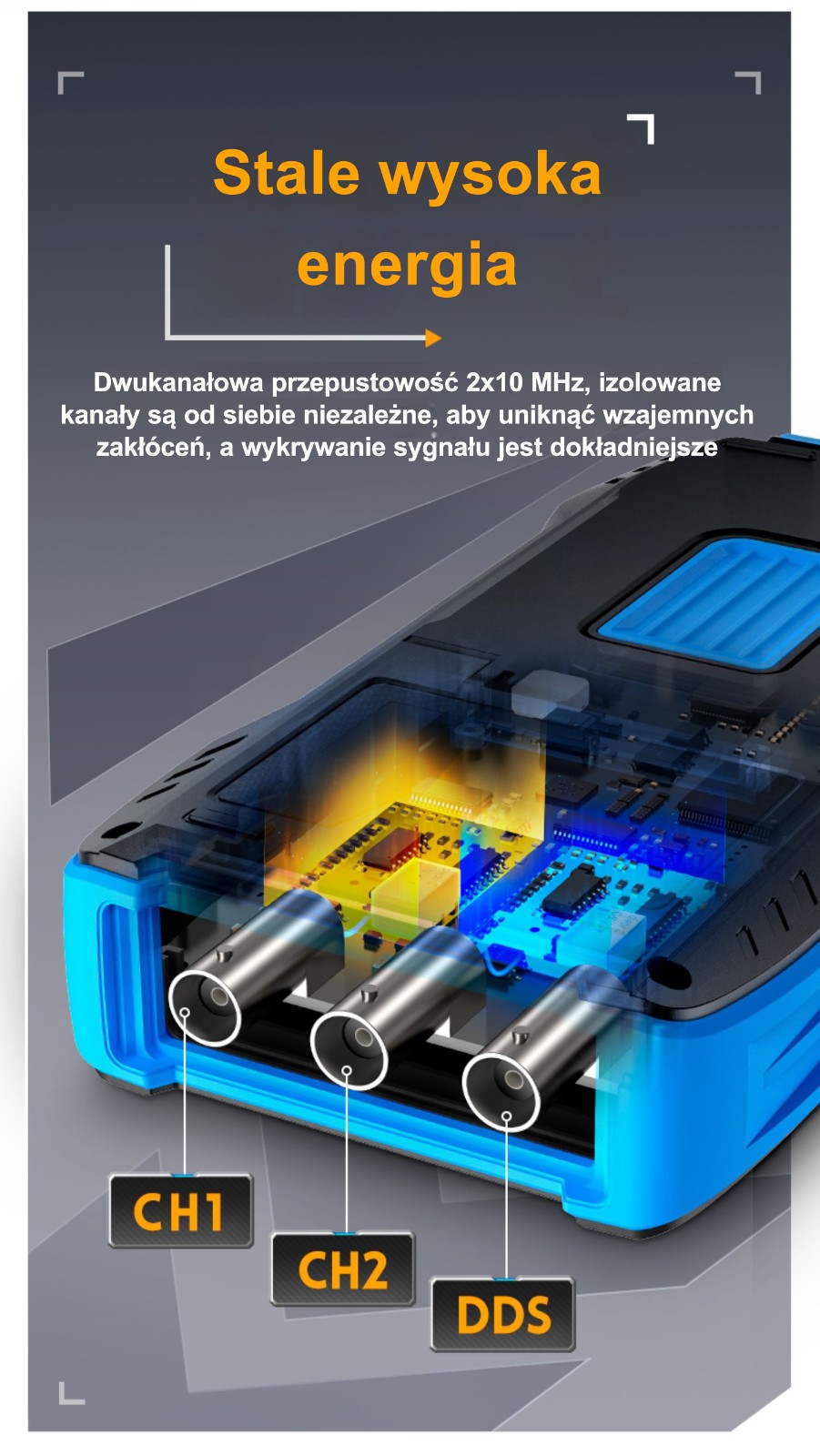 Stale wysoka energia

Dwukanałowa przepustowość 2x10 MHz, izolowane kanały są od siebie niezależne, aby uniknąć wzajemnych zakłóceń, a wykrywanie sygnału jest dokładniejsze

CH1

CH2

DDS