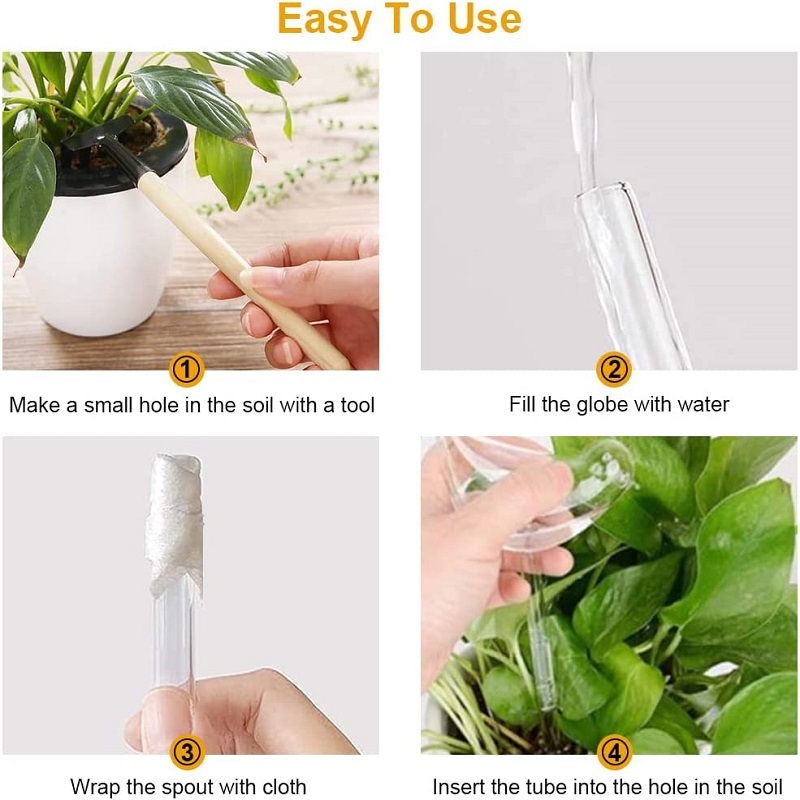 Easy To Use

①
Make a small hole in the soil with a tool

②
Fill the globe with water

③
Wrap the spout with cloth

④
Insert the tube into the hole in the soil