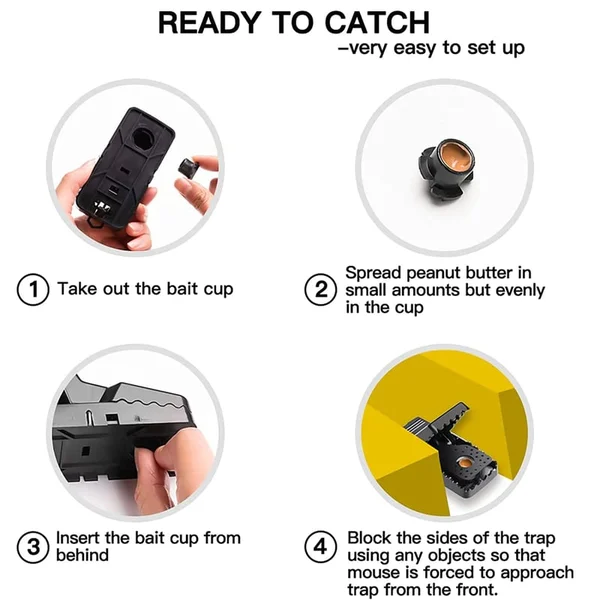 READY TO CATCH
–very easy to set up

① Take out the bait cup

② Spread peanut butter in small amounts but evenly in the cup

③ Insert the bait cup from behind

④ Block the sides of the trap using any objects so that mouse is forced to approach trap from the front.