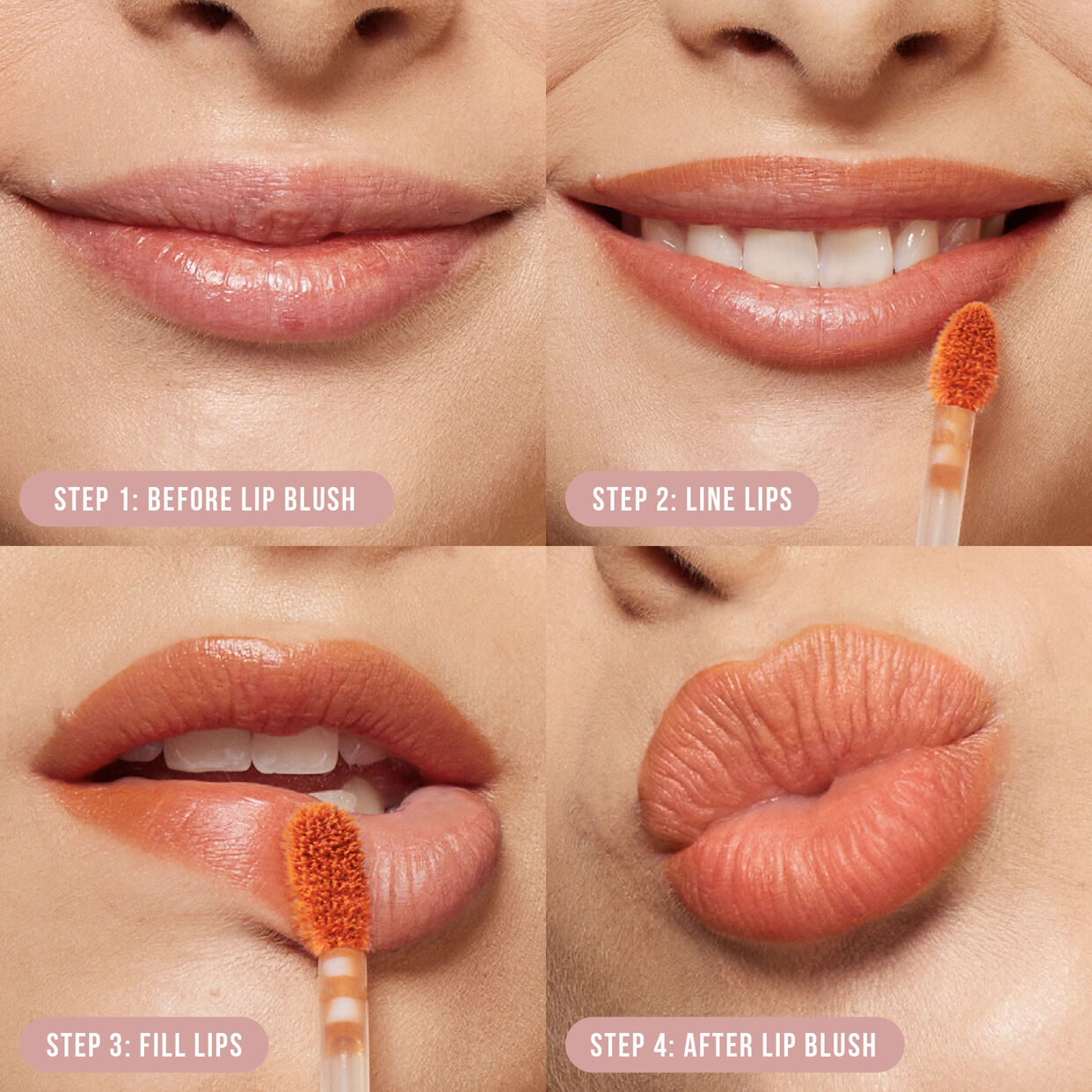 STEP 1: BEFORE LIP BLUSH

STEP 2: LINE LIPS

STEP 3: FILL LIPS

STEP 4: AFTER LIP BLUSH