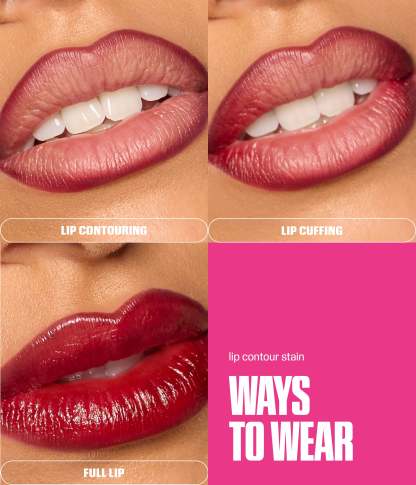 LIP CONTOURING

LIP CUFFING

FULL LIP

lip contour stain

WAYS TO WEAR