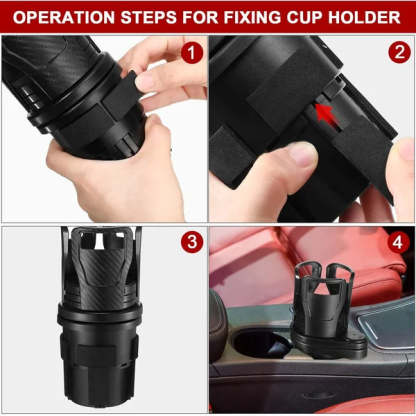 OPERATION STEPS FOR FIXING CUP HOLDER

1

2

3

4