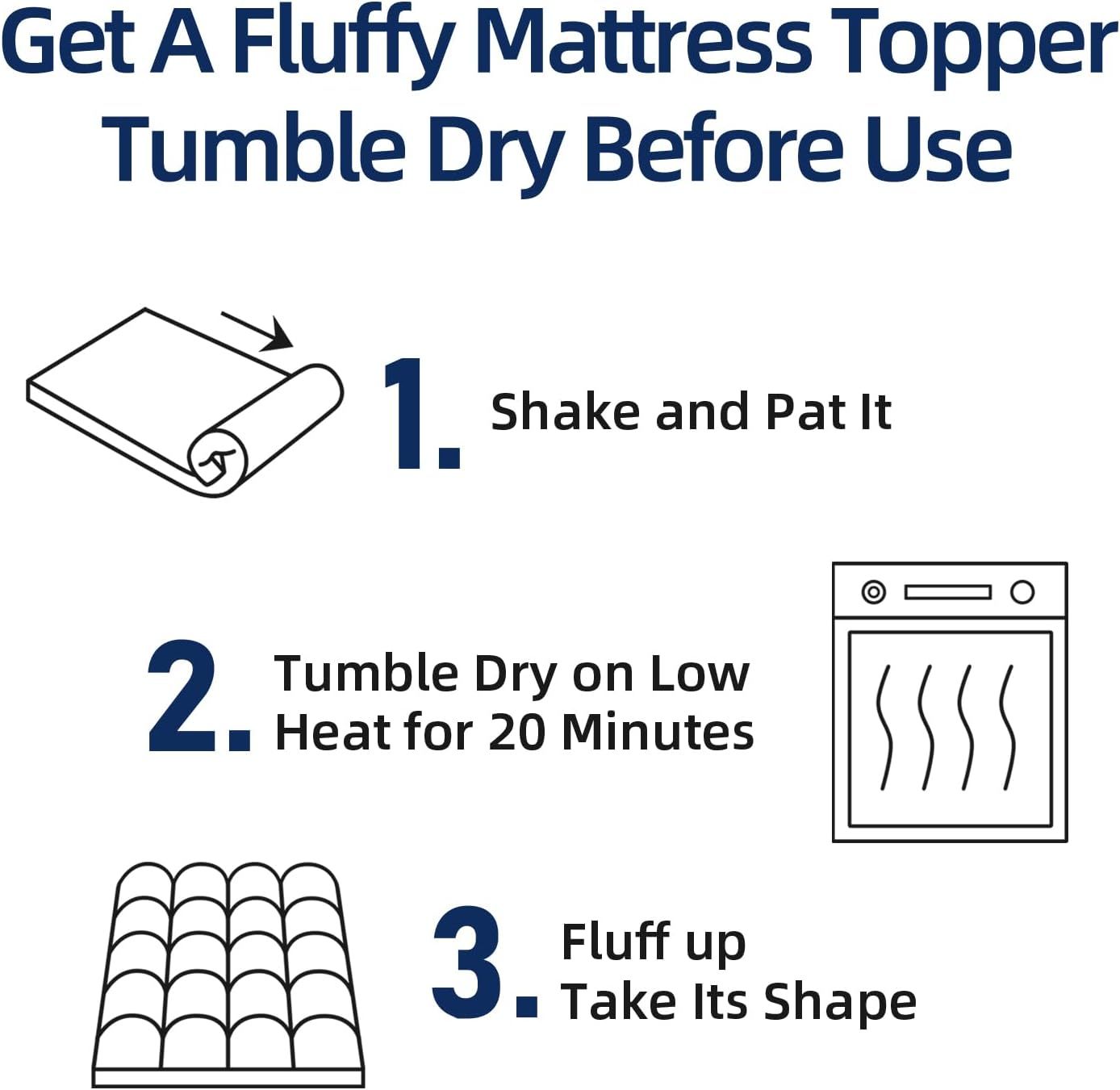 Get A Fluffy Mattress Topper
Tumble Dry Before Use

1. Shake and Pat It

2. Tumble Dry on Low
Heat for 20 Minutes

3. Fluff up
Take Its Shape