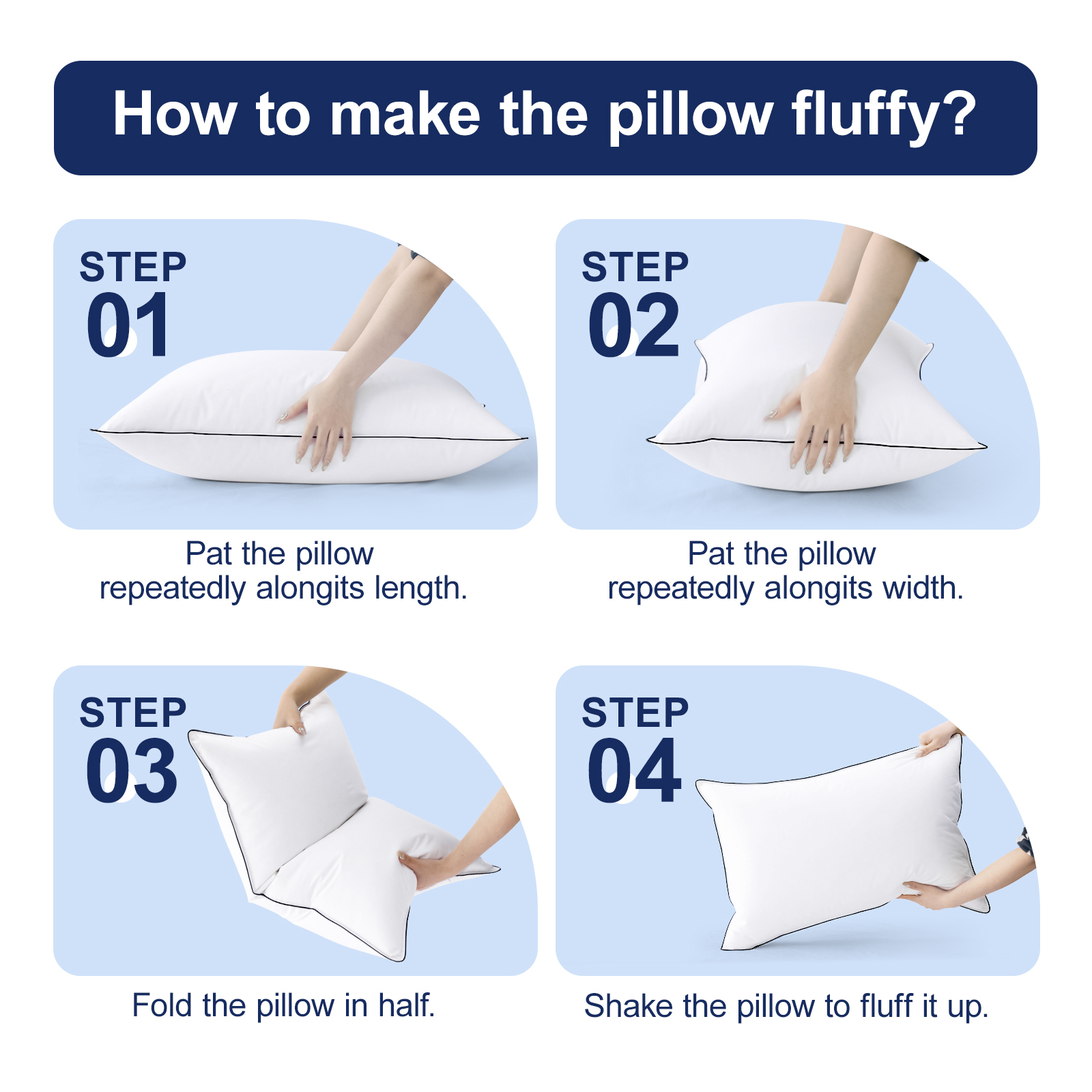 How to make the pillow fluffy?

STEP
01

Pat the pillow repeatedly alongits length.

STEP
02

Pat the pillow repeatedly alongits width.

STEP
03

Fold the pillow in half.

STEP
04

Shake the pillow to fluff it up.