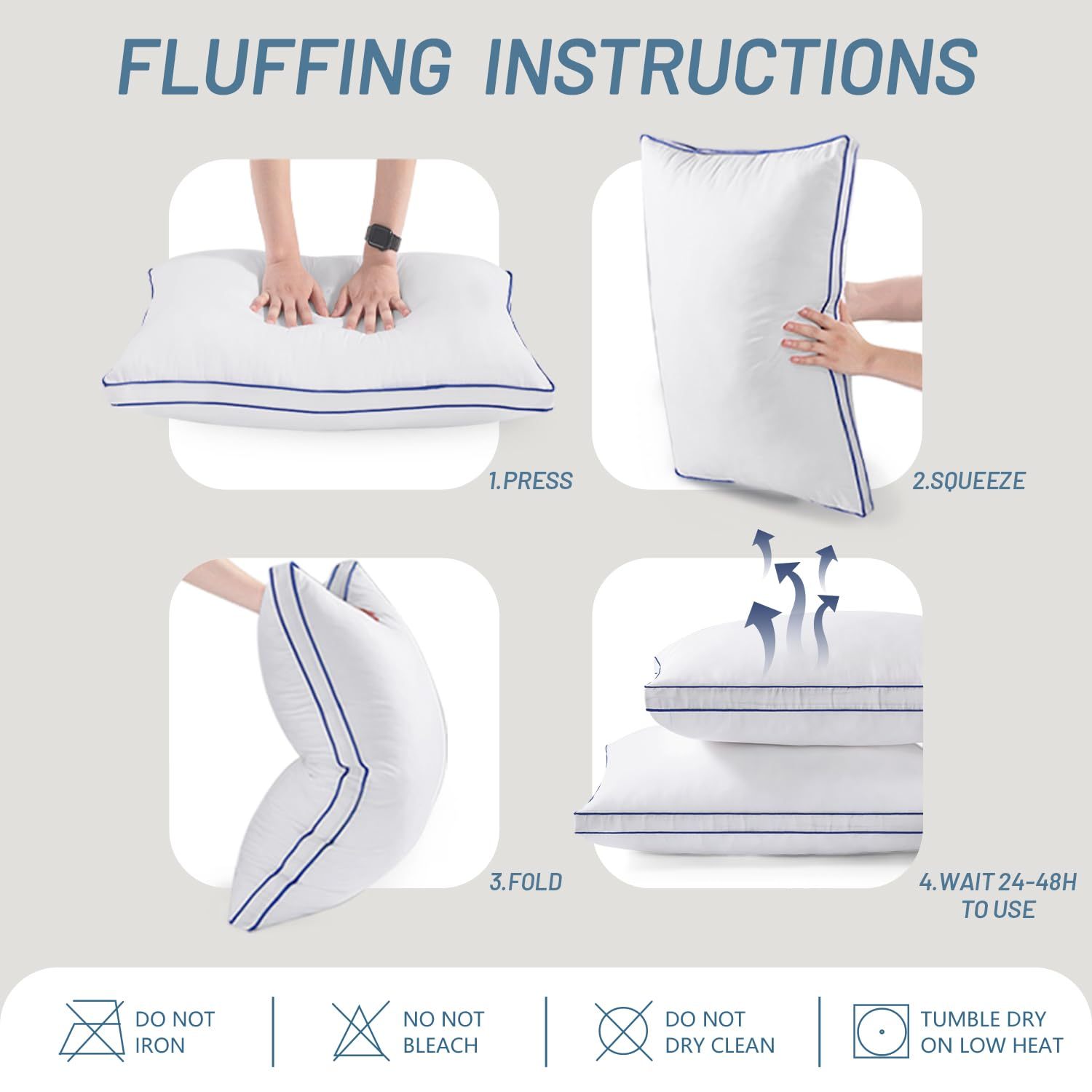 FLUFFING INSTRUCTIONS

1.PRESS

2.SQUEEZE

3.FOLD

4.WAIT 24-48H TO USE

DO NOT IRON

NO NOT BLEACH

DO NOT DRY CLEAN

TUMBLE DRY ON LOW HEAT