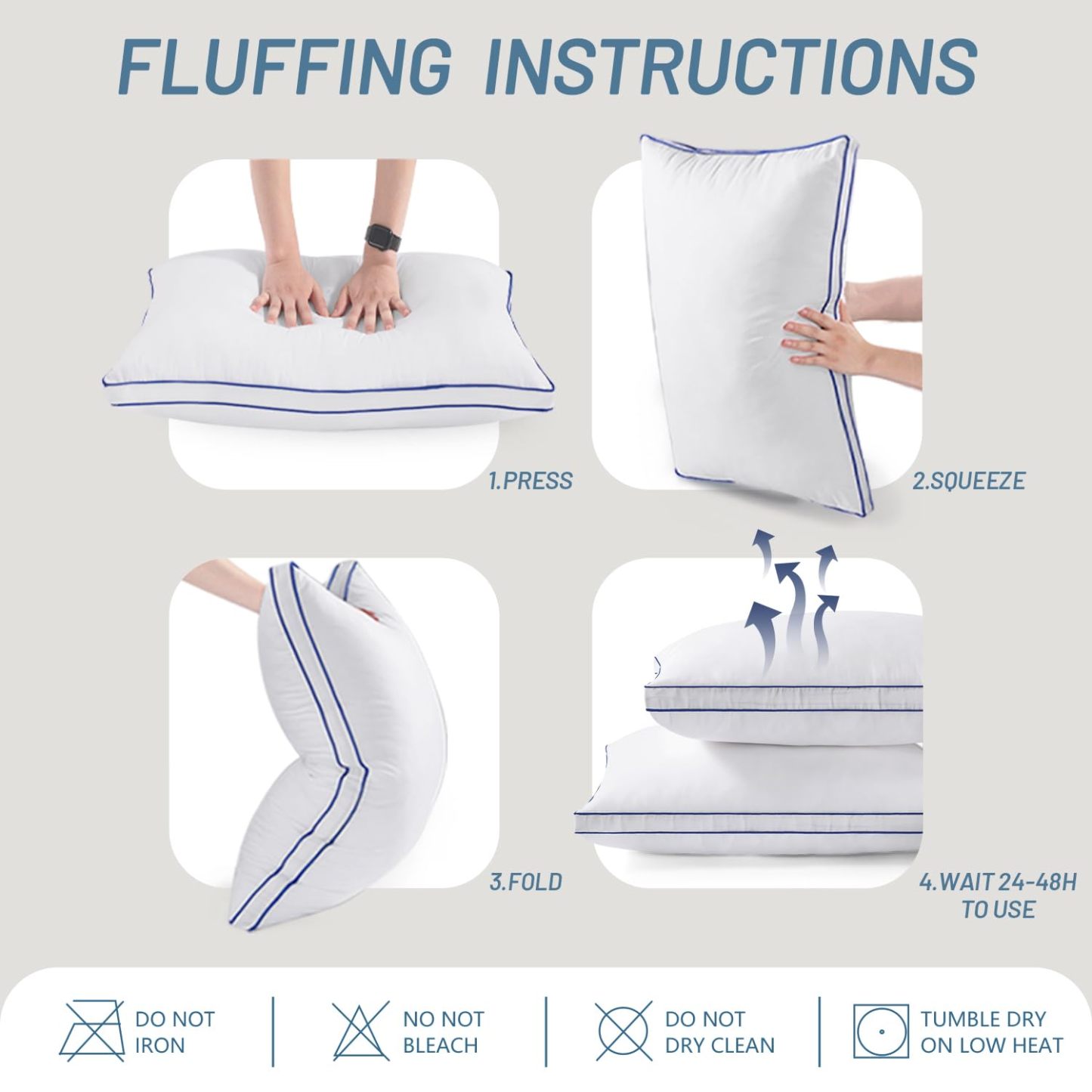 FLUFFING INSTRUCTIONS

1.PRESS

2.SQUEEZE

3.FOLD

4.WAIT 24-48H TO USE

DO NOT IRON

NO NOT BLEACH

DO NOT DRY CLEAN

TUMBLE DRY ON LOW HEAT