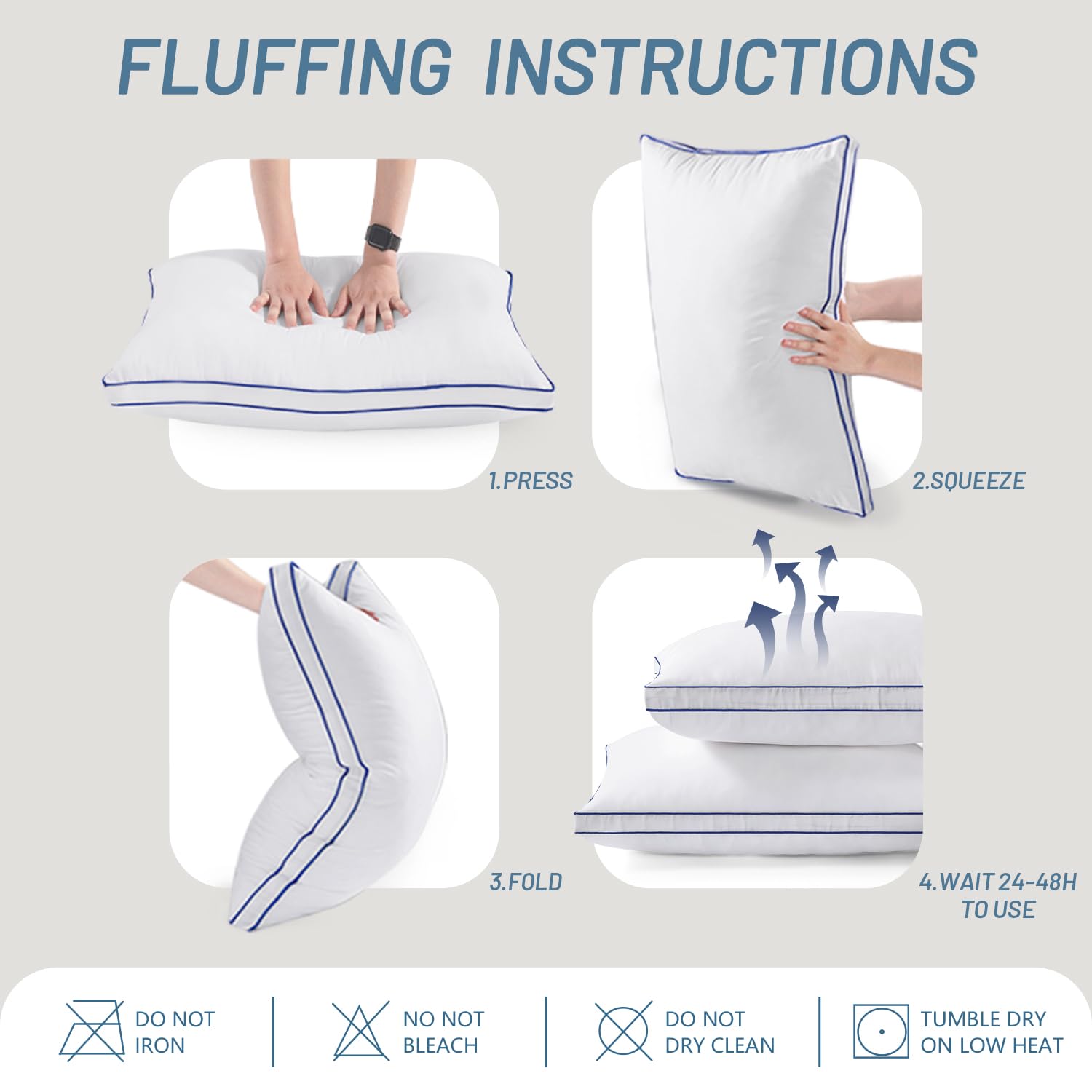 FLUFFING INSTRUCTIONS

1.PRESS

2.SQUEEZE

3.FOLD

4.WAIT 24-48H TO USE

DO NOT IRON

NO NOT BLEACH

DO NOT DRY CLEAN

TUMBLE DRY ON LOW HEAT