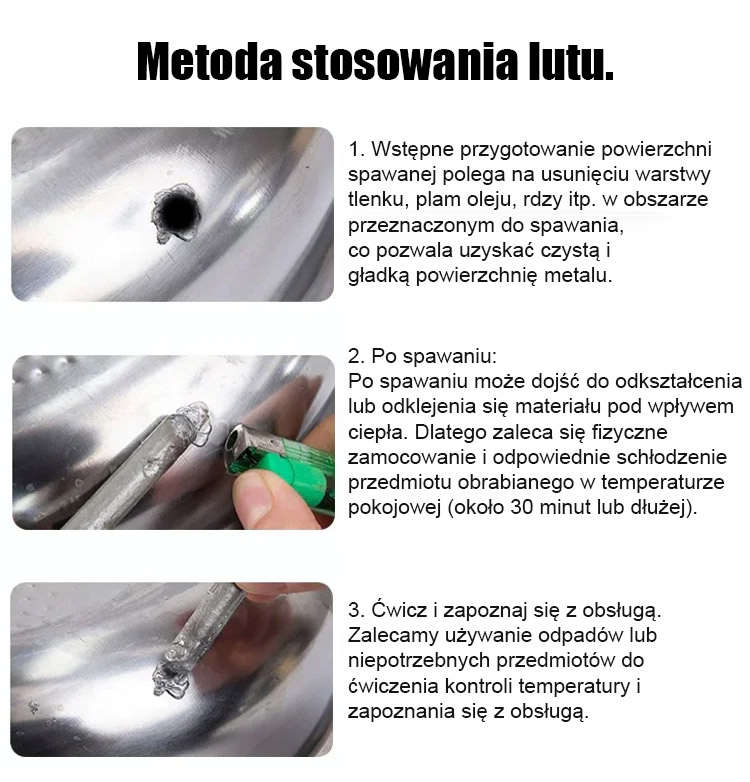 Metoda stosowania lutu.

1. Wstępne przygotowanie powierzchni spawanej polega na usunięciu warstwy tlenku, plam oleju, rdzy itp. w obszarze przeznaczonym do spawania, co pozwala uzyskać czystą i gładką powierzchnię metalu.

2. Po spawaniu:
Po spawaniu może dojść do odkształcenia lub odklejenia się materiału pod wpływem ciepła. Dlatego zaleca się fizyczne zamocowanie i odpowiednie schłodzenie przedmiotu obrabianego w temperaturze pokojowej (około 30 minut lub dłużej).

3. Ćwicz i zapoznaj się z obsługą.
Zalecamy używanie odpadów lub niepotrzebnych przedmiotów do ćwiczenia kontroli temperatury i zapoznania się z obsługą.