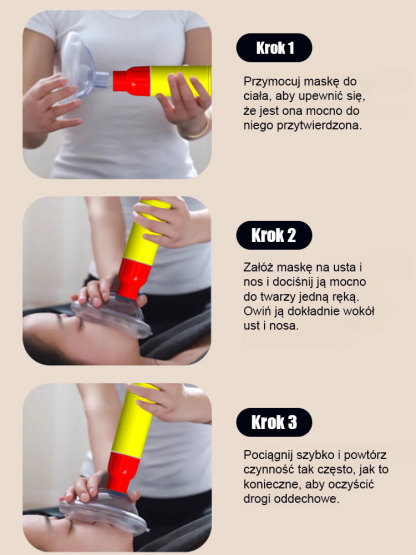 Krok 1

Przymocuj maskę do ciała, aby upewnić się, że jest ona mocno do niego przytwierdzona.

Krok 2

Załóż maskę na usta i nos i dociśnij ją mocno do twarzy jedną ręką. Owiń ją dokładnie wokół ust i nosa.

Krok 3

Pociągnij szybko i powtórz czynność tak często, jak to konieczne, aby oczyścić drogi oddechowe.