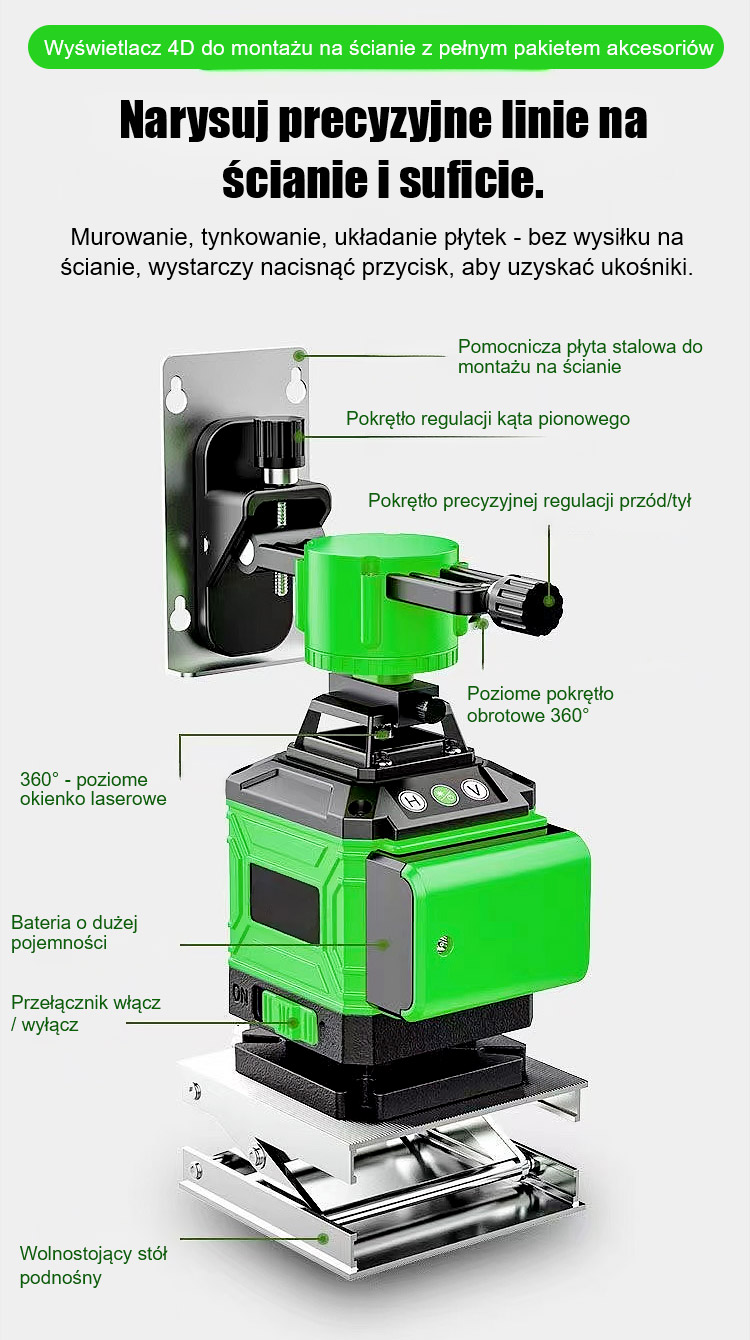 Wyświetlacz 4D do montażu na ścianie z pełnym pakietem akcesoriów

Narysuj precyzyjne linie na ścianie i suficie.

Murowanie, tynkowanie, układanie płytek - bez wysiłku na ścianie, wystarczy nacisnąć przycisk, aby uzyskać ukośniki.

Pomocnicza płyta stalowa do montażu na ścianie

Pokrętło regulacji kąta pionowego

Pokrętło precyzyjnej regulacji przód/tył

Poziome pokrętło obrotowe 360°

360° - poziome okienko laserowe

H

V

Bateria o dużej pojemności

Przełącznik włącz / wyłącz

ON

Wolnostojący stół podnośny