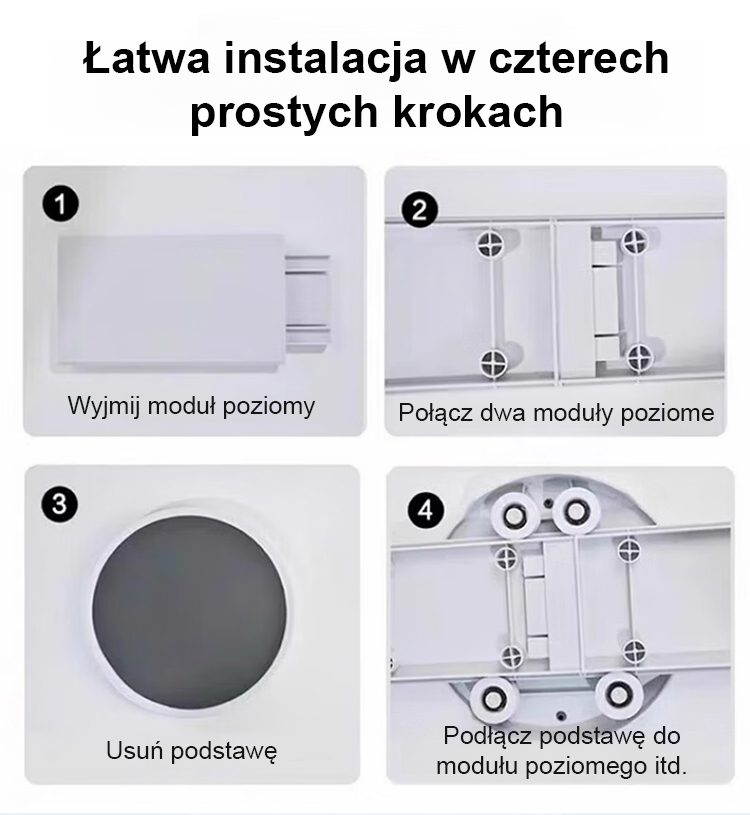 Łatwa instalacja w czterech prostych krokach

1

Wyjmij moduł poziomy

2

Połącz dwa moduły poziome

3

Usuń podstawę

4

Podłącz podstawę do modułu poziomego itd.