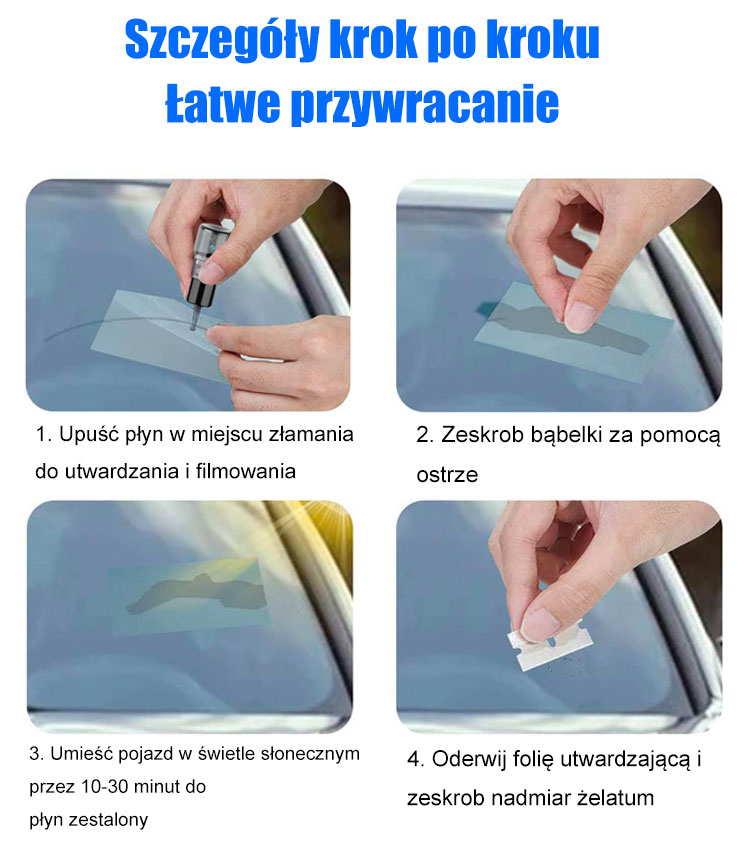 Szczegóły krok po kroku
Łatwe przywracanie

1. Upuść płyn w miejscu złamania do utwardzania i filmowania

2. Zeskrob bąbelki za pomocą ostrze

3. Umieść pojazd w świetle słonecznym przez 10-30 minut do płyn zestalony

4. Oderwij folię utwardzającą i zeskrob nadmiar żelatum