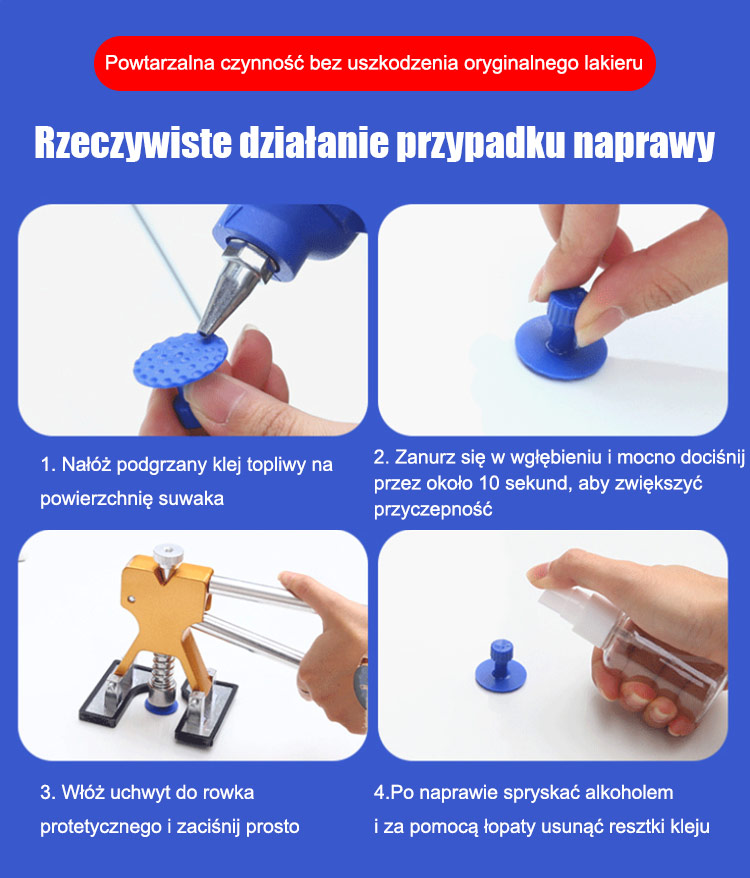 Powtarzalna czynność bez uszkodzenia oryginalnego lakieru

Rzeczywiste działanie przypadku naprawy

1. Nałóż podgrzany klej topliwy na powierzchnię suwaka

2. Zanurz się w wgłębieniu i mocno dociśnij przez około 10 sekund, aby zwiększyć przyczepność

3. Włóż uchwyt do rowka protetycznego i zaciśnij prosto

4.Po naprawie spryskać alkoholem i za pomocą łopaty usunąć resztki kleju