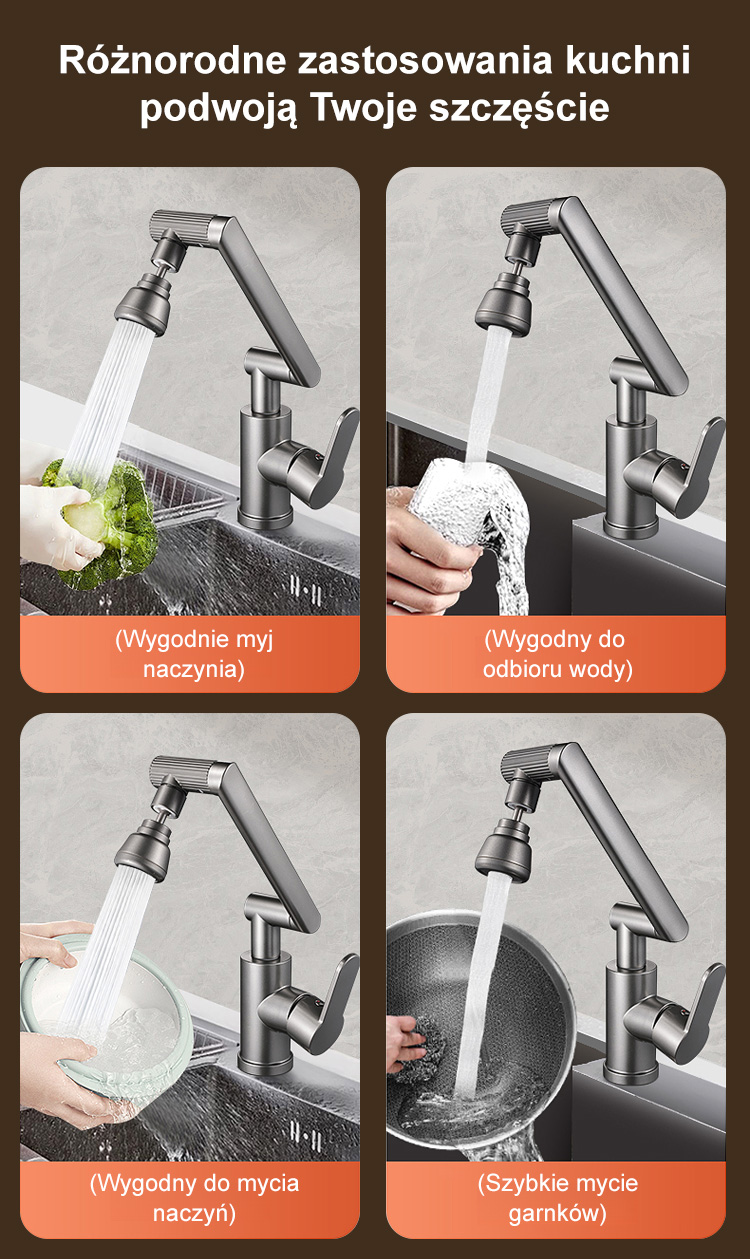 Różnorodne zastosowania kuchni podwoją Twoje szczęście

(Wygodnie myj naczynia)

(Wygodny do odbioru wody)

(Wygodny do mycia naczyń)

(Szybkie mycie garnków)