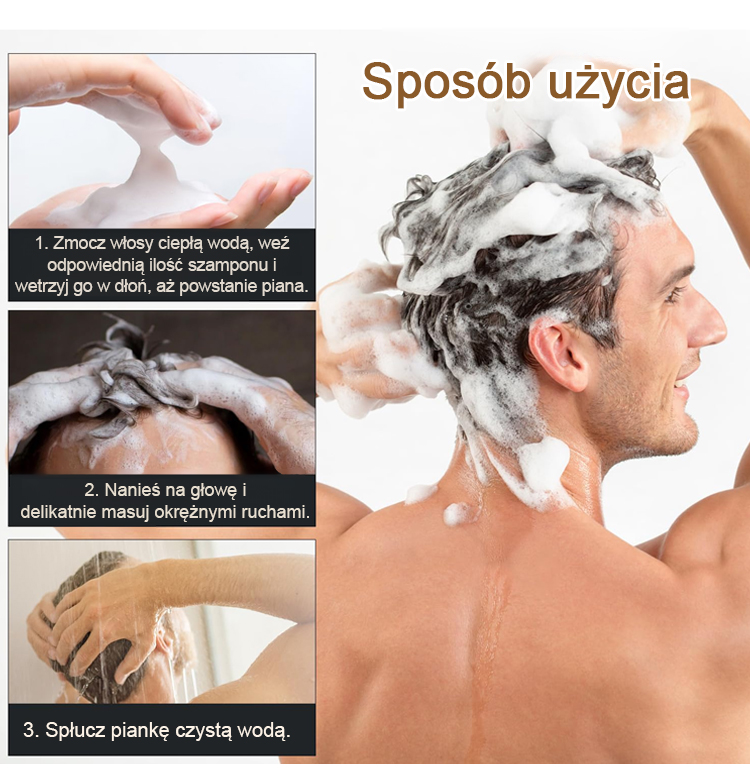 Sposób użycia

1. Zmocz włosy ciepłą wodą, weź odpowiednią ilość szamponu i wetrzyj go w dłoń, aż powstanie piana.

2. Nanieś na głowę i delikatnie masuj okrężnymi ruchami.

3. Spłucz piankę czystą wodą.