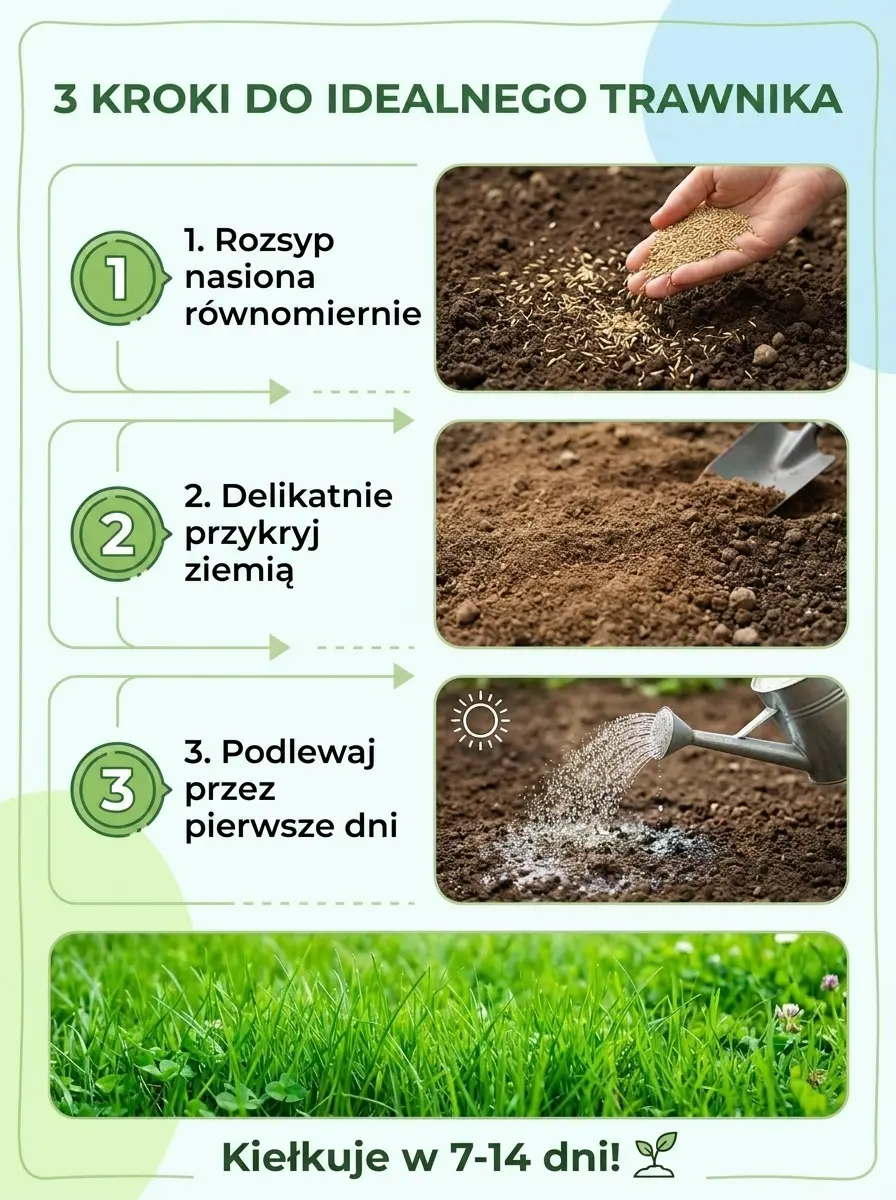 3 KROKI DO IDEALNEGO TRAWNIKA

1

1. Rozsyp nasiona równomiernie

2

2. Delikatnie przykryj ziemią

3

3. Podlewaj przez pierwsze dni

Kiełkuje w 7-14 dni!