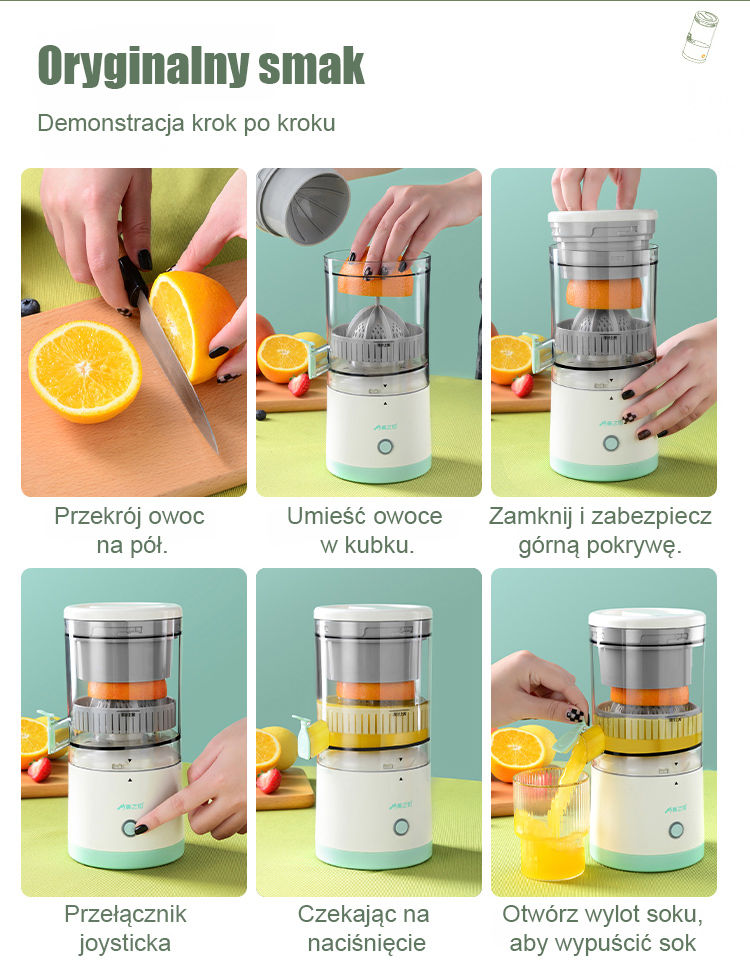 Oryginalny smak

Demonstracja krok po kroku

Przekrój owoc na pół.

Umieść owoce w kubku.

Zamknij i zabezpiecz górną pokrywę.

Przełącznik joysticka

Czekając na naciśnięcie

Otwórz wylot soku, aby wypuścić sok