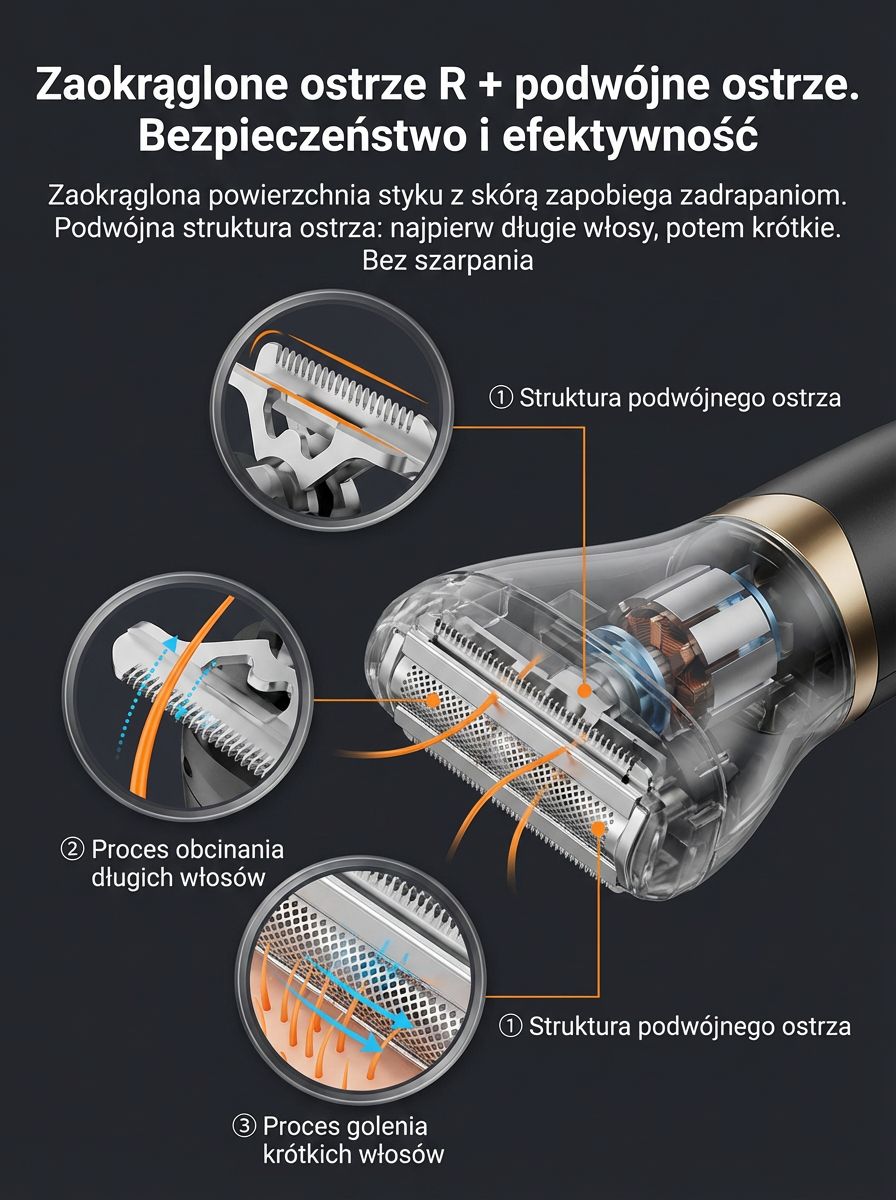 Zaokrąglone ostrze R + podwójne ostrze. Bezpieczeństwo i efektywność

Zaokrąglona powierzchnia styku z skórą zapobiega zadrapaniom. Podwójna struktura ostrza: najpierw długie włosy, potem krótkie. Bez szarpania

① Struktura podwójnego ostrza

② Proces obcinania długich włosów

① Struktura podwójnego ostrza

③ Proces golenia krótkich włosów