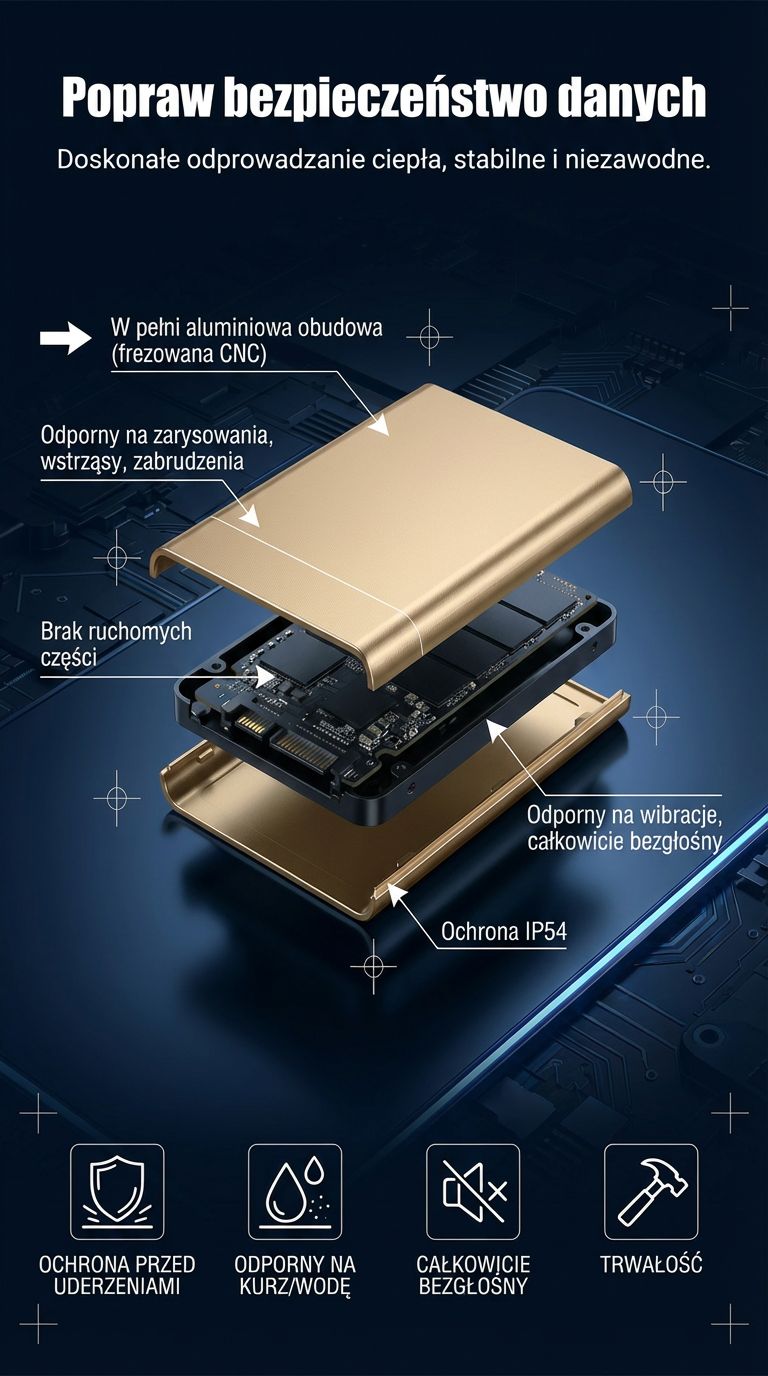 Popraw bezpieczeństwo danych

Doskonałe odprowadzanie ciepła, stabilne i niezawodne.

W pełni aluminiowa obudowa (frezowana CNC)

Odporny na zarysowania, wstrząsy, zabrudzenia

Brak ruchomych części

Odporny na wibracje, całkowicie bezgłośny

Ochrona IP54

OCHRONA PRZED UDERZENIAMI

ODPORNY NA KURZ/WODĘ

CAŁKOWICIE BEZGŁOŚNY

TRWAŁOŚĆ