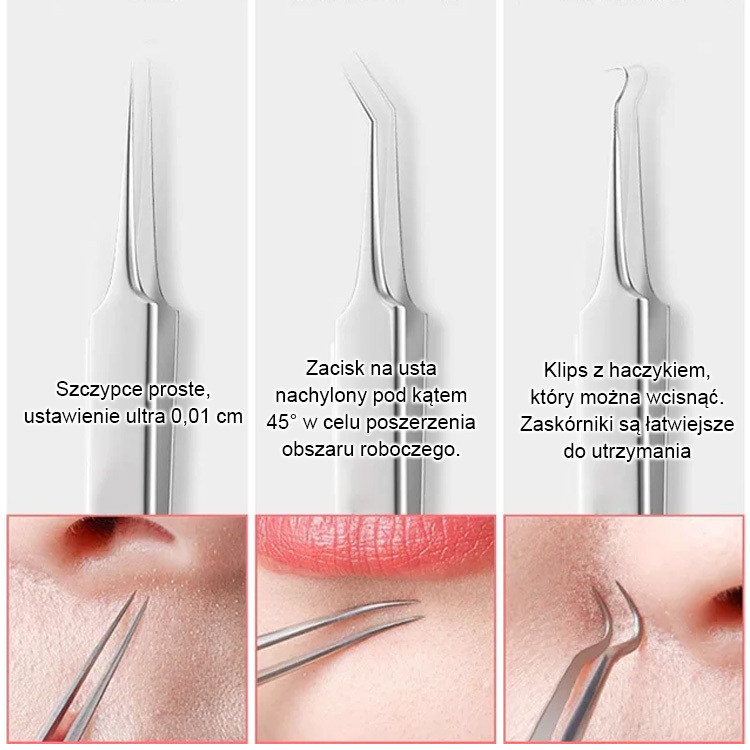 Szczypce proste, ustawienie ultra 0,01 cm

Zacisk na usta nachylony pod kątem 45° w celu poszerzenia obszaru roboczego.

Klips z haczykiem, który można wcisnąć. Zaskórniki są łatwiejsze do utrzymania