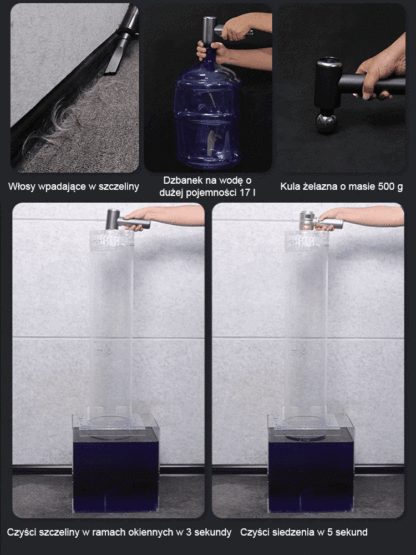 Włosy wpadające w szczeliny

Dzbanek na wodę o dużej pojemności 17 l

Kula żelazna o masie 500 g

Czyści szczeliny w ramach okiennych w 3 sekundy

Czyści siedzenia w 5 sekund