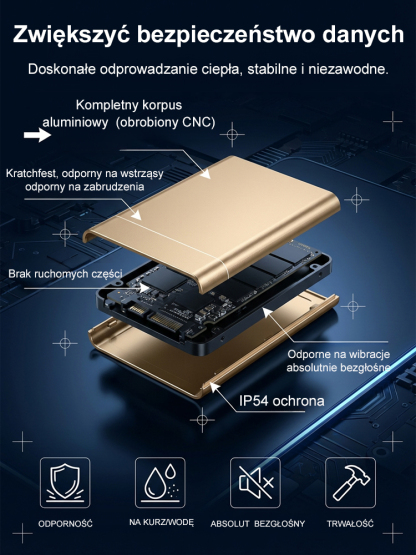 Zwiększyć bezpieczeństwo danych

Doskonałe odprowadzanie ciepła, stabilne i niezawodne.

Kompletny korpus aluminiowy (obrobiony CNC)

Kratchfest, odporny na wstrząsy odporny na zabrudzenia

Brak ruchomych części

Odporne na wibracje absolutnie bezgłośne

IP54 ochrona

ODPORNOŚĆ

NA KURZ/WODĘ

ABSOLUT BEZGŁOŚNY

TRWAŁOŚĆ