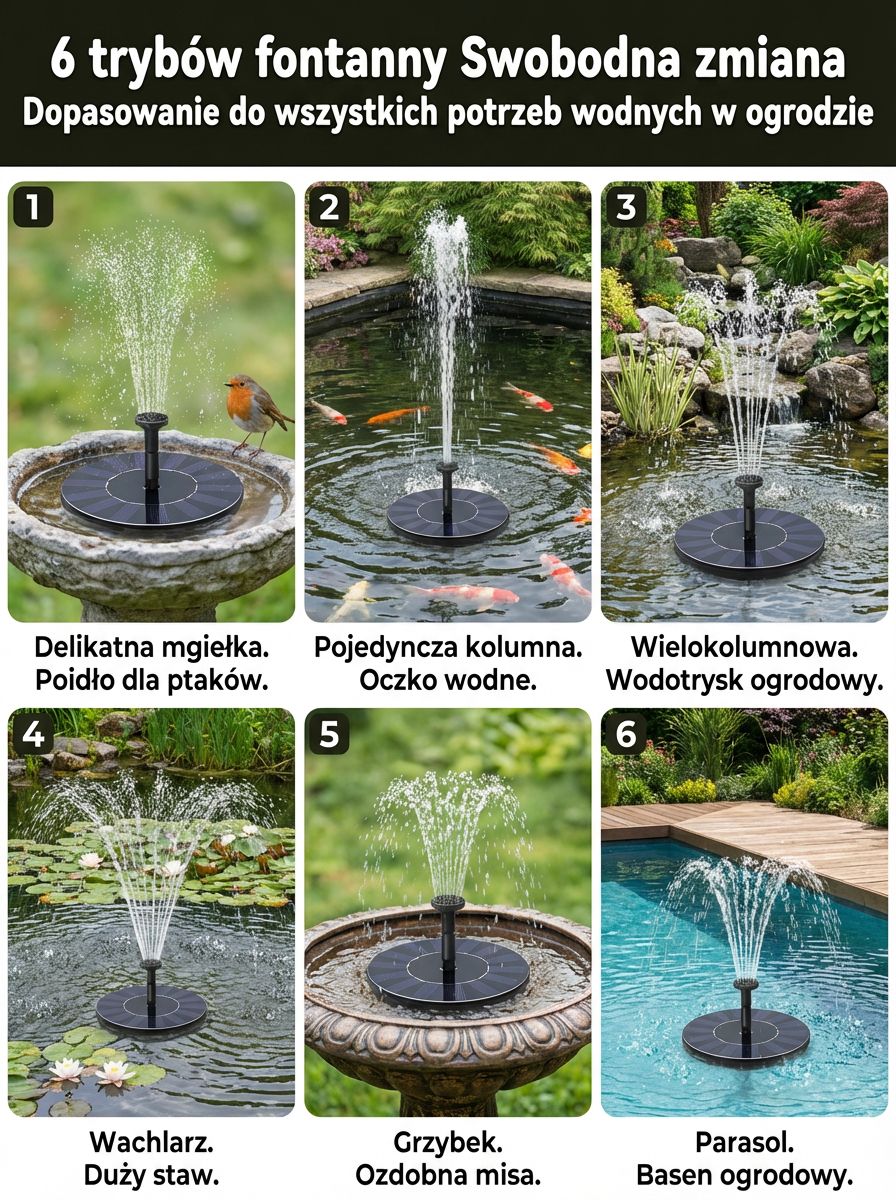 6 trybów fontanny Swobodna zmiana
Dopasowanie do wszystkich potrzeb wodnych w ogrodzie

1

Delikatna mgiełka.
Poidło dla ptaków.

2

Pojedyncza kolumna.
Oczko wodne.

3

Wielokolumnowa.
Wodotrysk ogrodowy.

4

Wachlarz.
Duży staw.

5

Grzybek.
Ozdobna misa.

6

Parasol.
Basen ogrodowy.