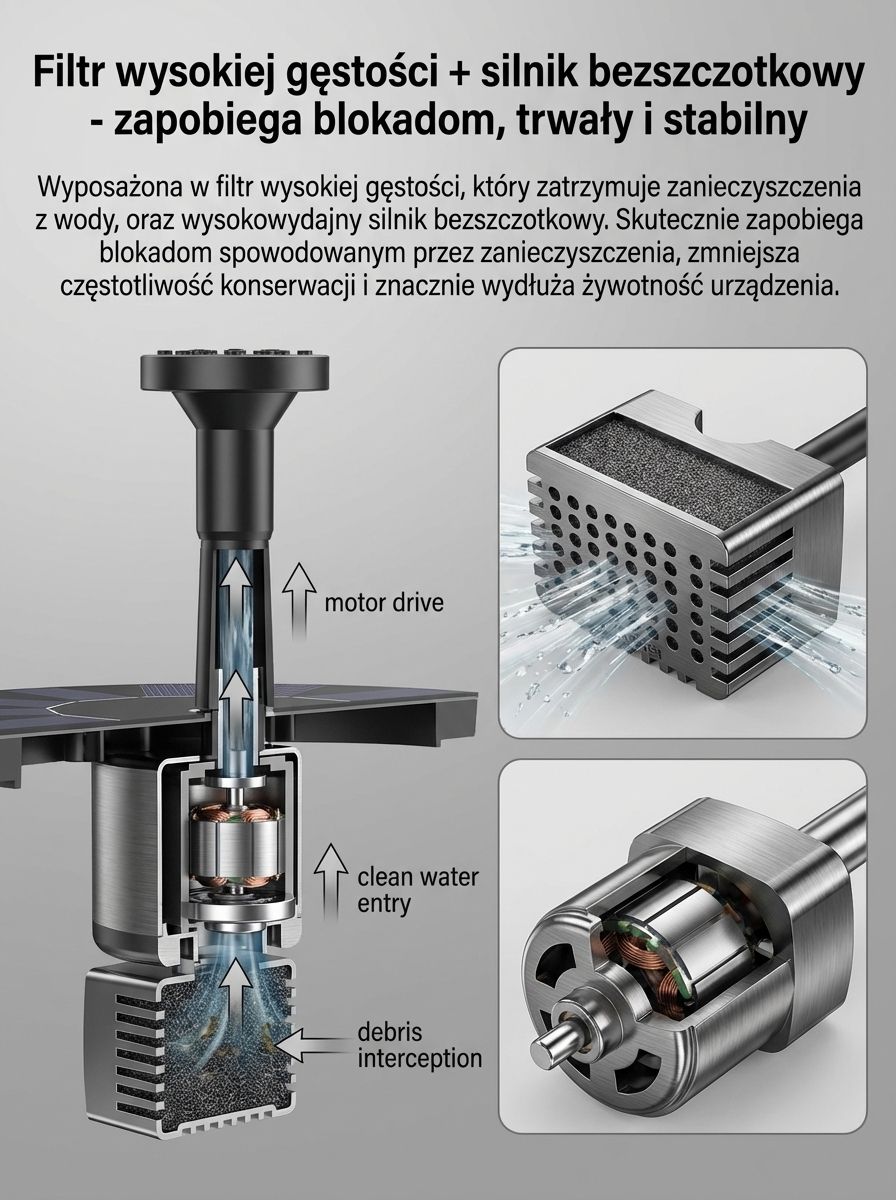 Filtr wysokiej gęstości + silnik bezszczotkowy - zapobiega blokadom, trwały i stabilny

Wyposażona w filtr wysokiej gęstości, który zatrzymuje zanieczyszczenia z wody, oraz wysokowydajny silnik bezszczotkowy. Skutecznie zapobiega blokadom spowodowanym przez zanieczyszczenia, zmniejsza częstotliwość konserwacji i znacznie wydłuża żywotność urządzenia.

motor drive

clean water entry

debris interception