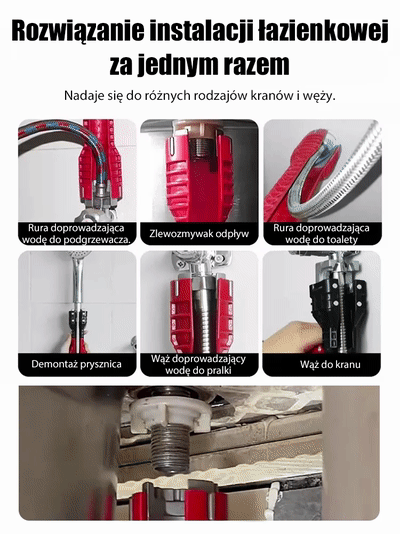 Rozwiązanie instalacji łazienkowej za jednym razem

Nadaje się do różnych rodzajów kranów i węży.

Rura doprowadzająca wodę do podgrzewacza.

Zlewozmywak odpływ

Rura doprowadzająca wodę do toalety

Demontaż prysznica

Wąż doprowadzający wodę do pralki

Wąż do kranu