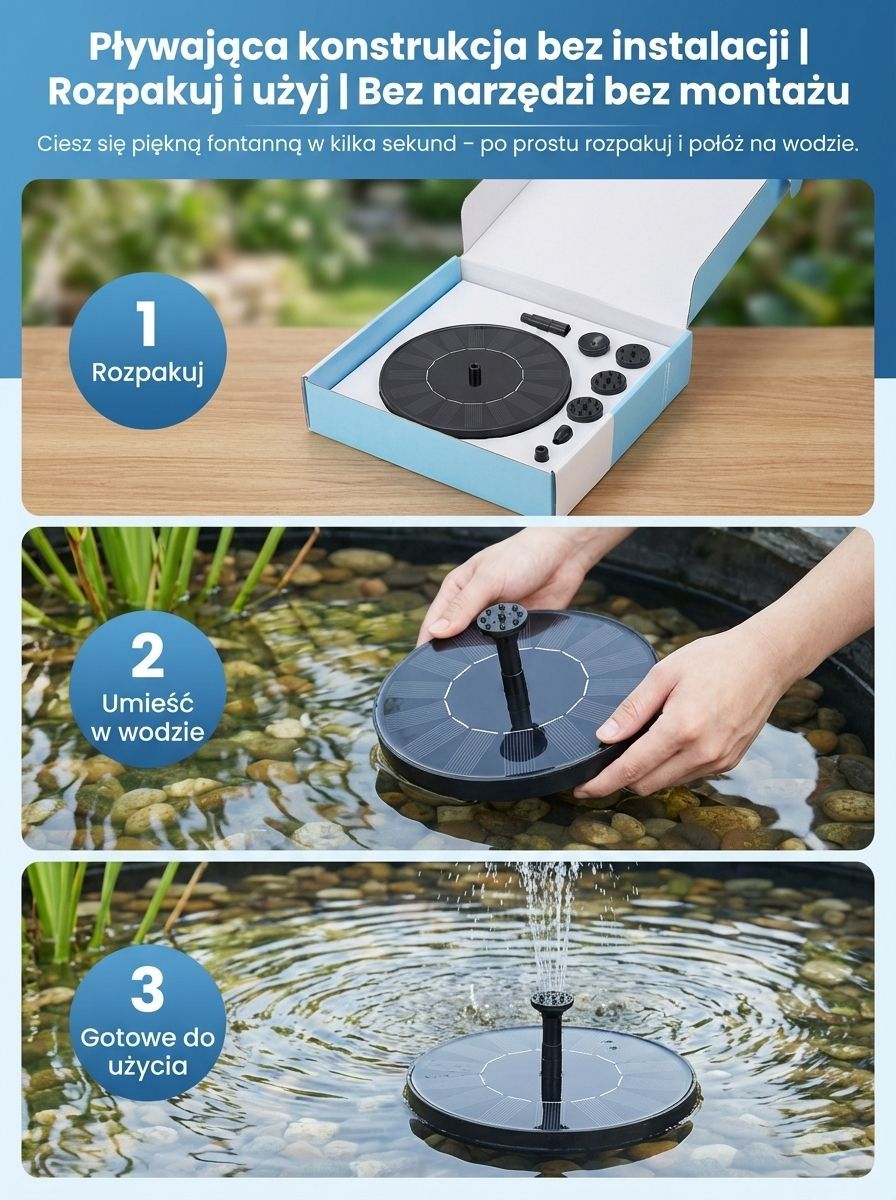 Pływająca konstrukcja bez instalacji | Rozpakuj i użyj | Bez narzędzi bez montażu

Ciesz się piękną fontanną w kilka sekund – po prostu rozpakuj i połóż na wodzie.

1
Rozpakuj

2
Umieść w wodzie

3
Gotowe do użycia