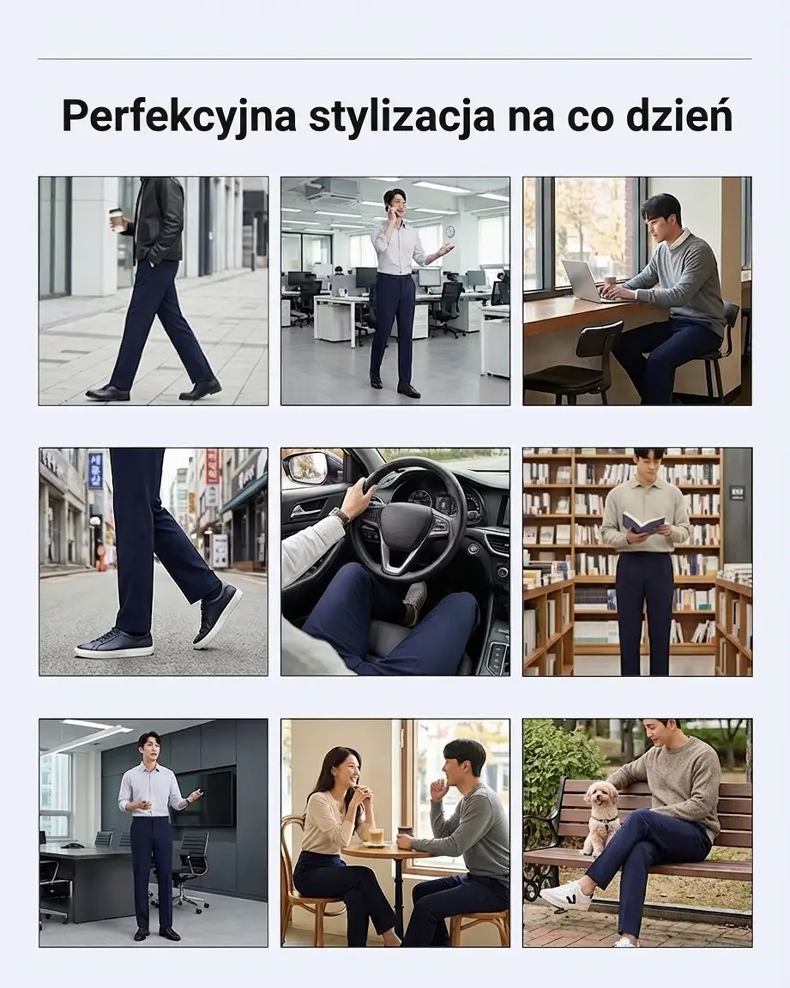 Perfekcyjna stylizacja na co dzień