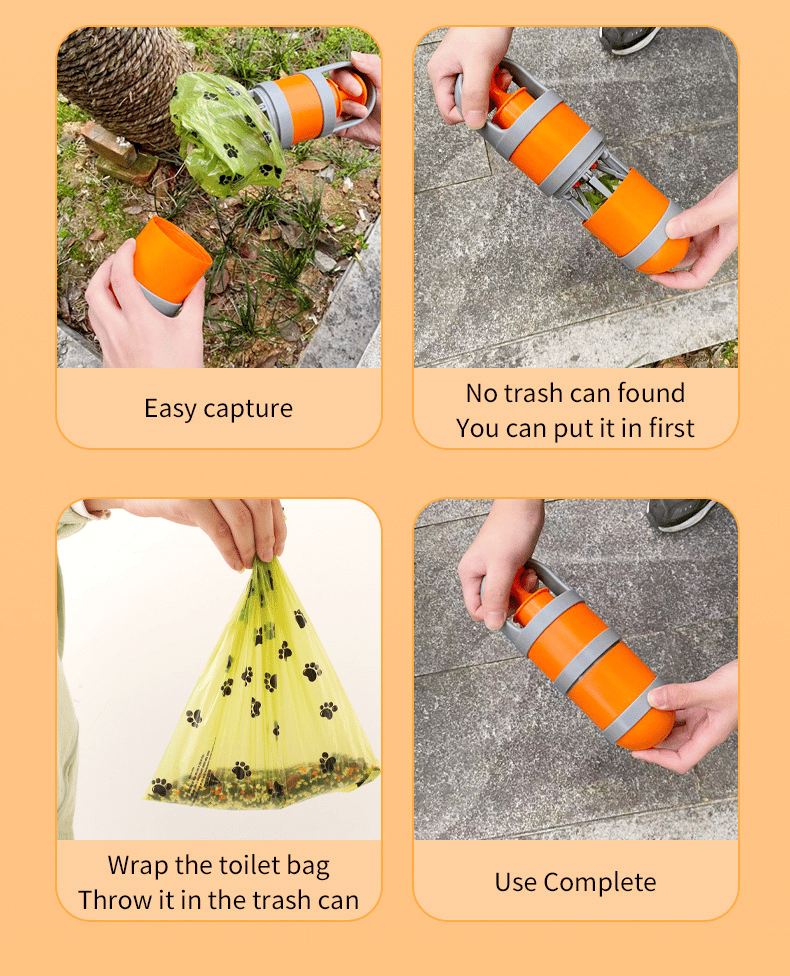 Easy capture

No trash can found
You can put it in first

Wrap the toilet bag
Throw it in the trash can

Use Complete