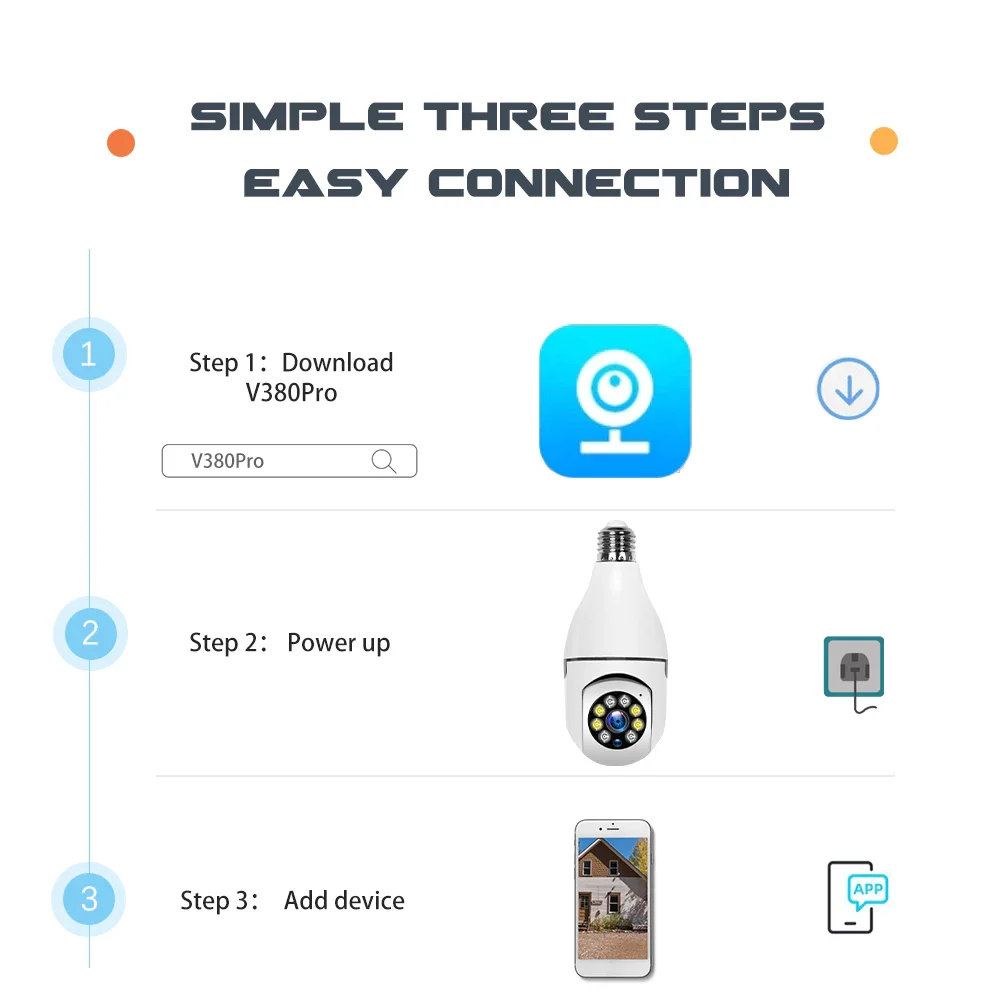 SIMPLE THREE STEPS
EASY CONNECTION

1

Step 1：Download V380Pro

V380Pro

2

Step 2： Power up

3

Step 3： Add device

APP