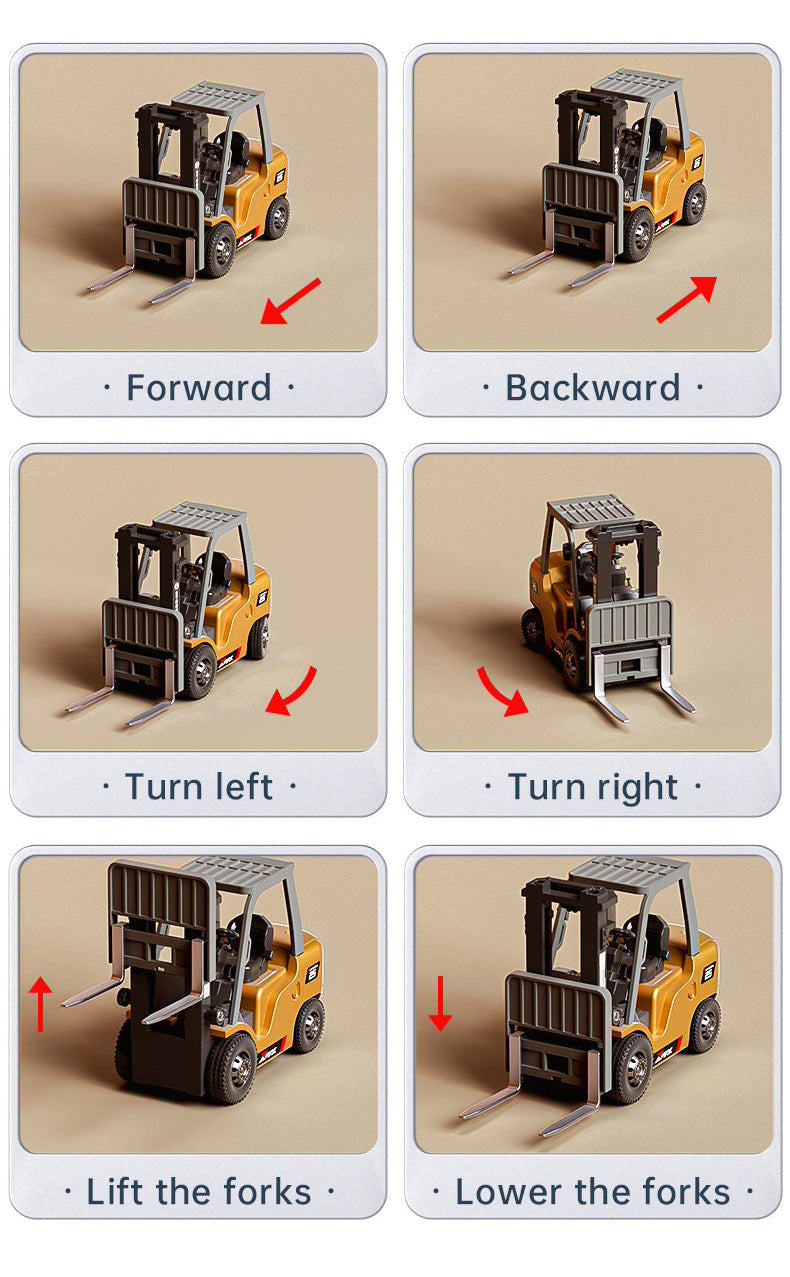 · Forward ·

· Backward ·

· Turn left ·

· Turn right ·

· Lift the forks ·

· Lower the forks ·