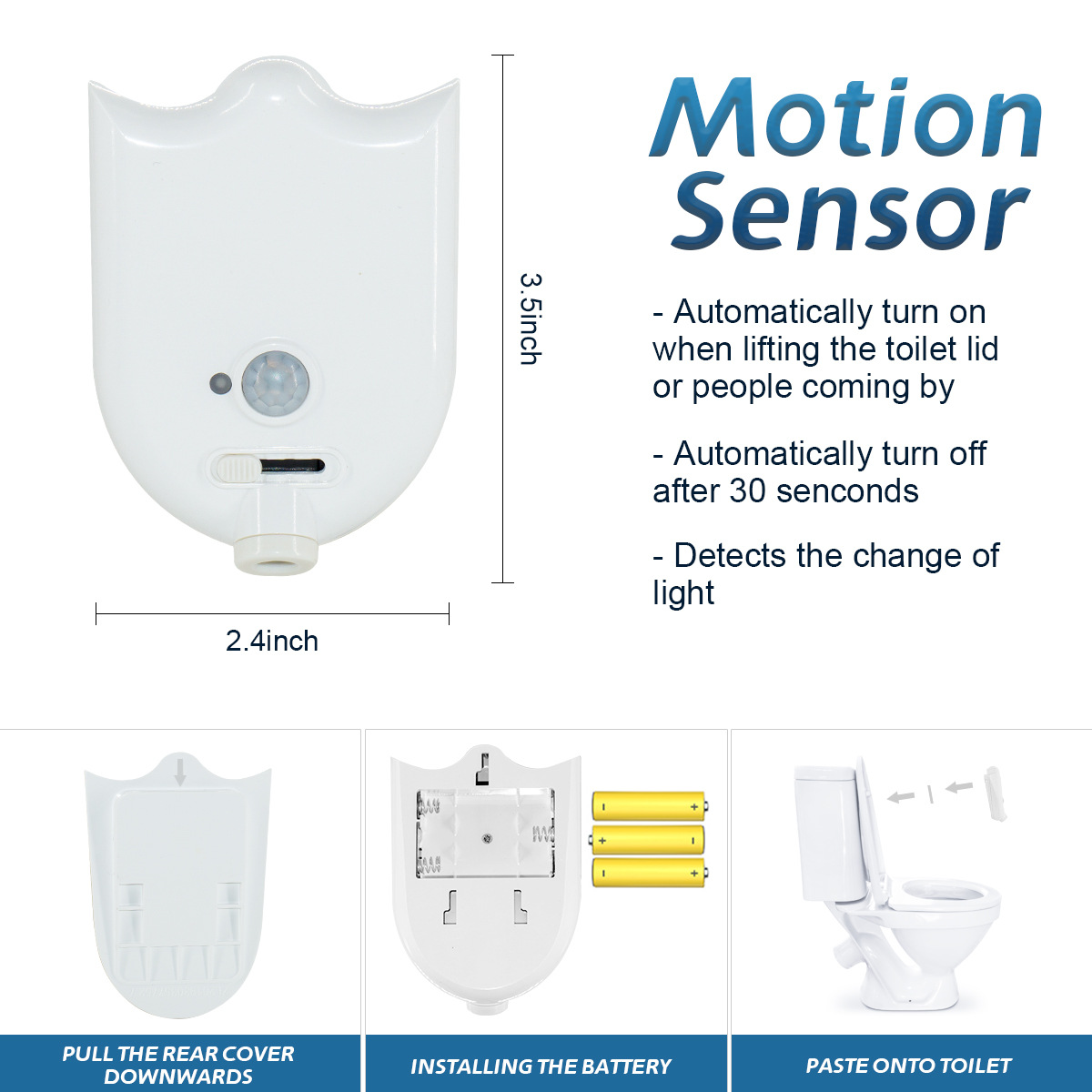 3.5inch

2.4inch

Motion Sensor

- Automatically turn on when lifting the toilet lid or people coming by

- Automatically turn off after 30 senconds

- Detects the change of light

PULL THE REAR COVER DOWNWARDS

INSTALLING THE BATTERY

PASTE ONTO TOILET