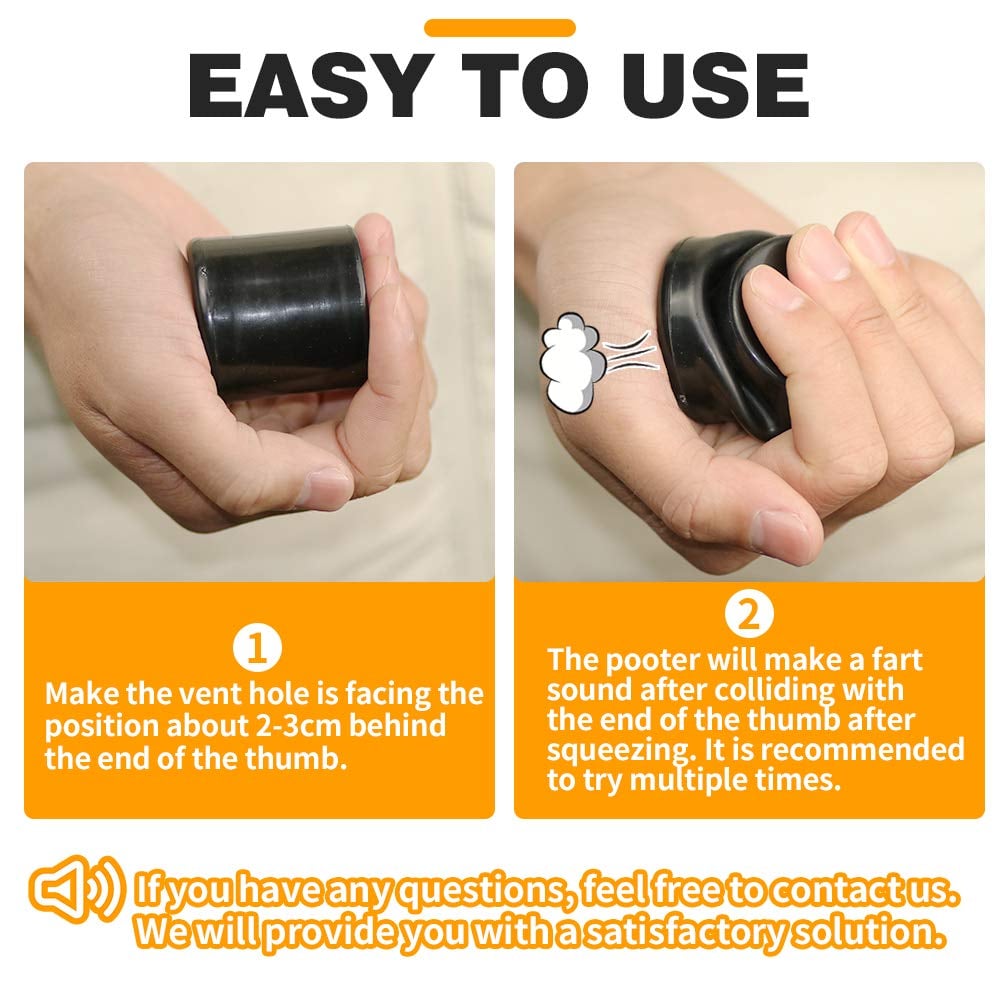 EASY TO USE

1
Make the vent hole is facing the position about 2-3cm behind the end of the thumb.

2
The pooter will make a fart sound after colliding with the end of the thumb after squeezing. It is recommended to try multiple times.

If you have any questions, feel free to contact us.
We will provide you with a satisfactory solution.